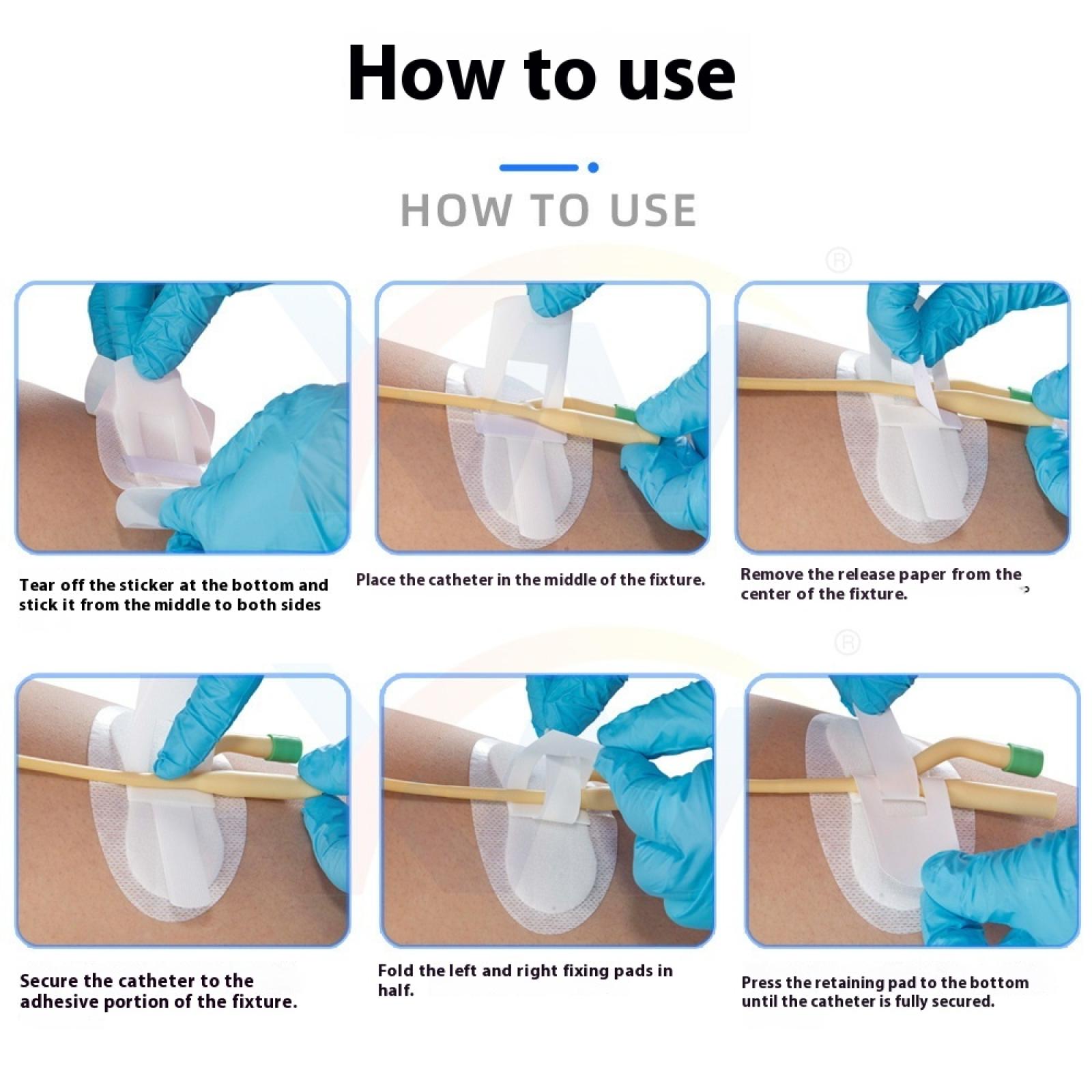 How to use

HOW TO USE

Tear off the sticker at the bottom and stick it from the middle to both sides

Place the catheter in the middle of the fixture.

Remove the release paper from the center of the fixture.

Secure the catheter to the adhesive portion of the fixture.

Fold the left and right fixing pads in half.

Press the retaining pad to the bottom until the catheter is fully secured.