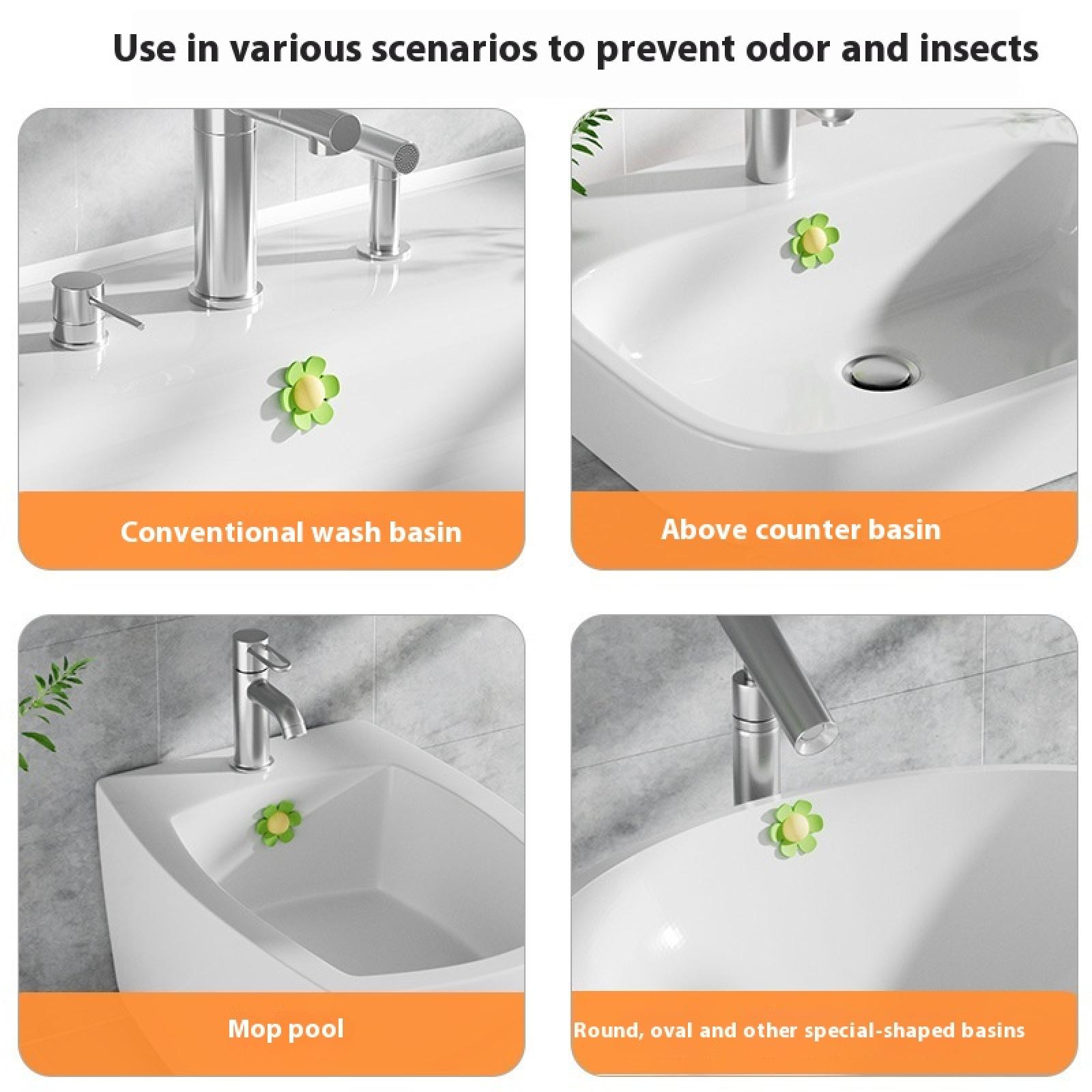 Use in various scenarios to prevent odor and insects

Conventional wash basin

Above counter basin

Mop pool

Round, oval and other special-shaped basins