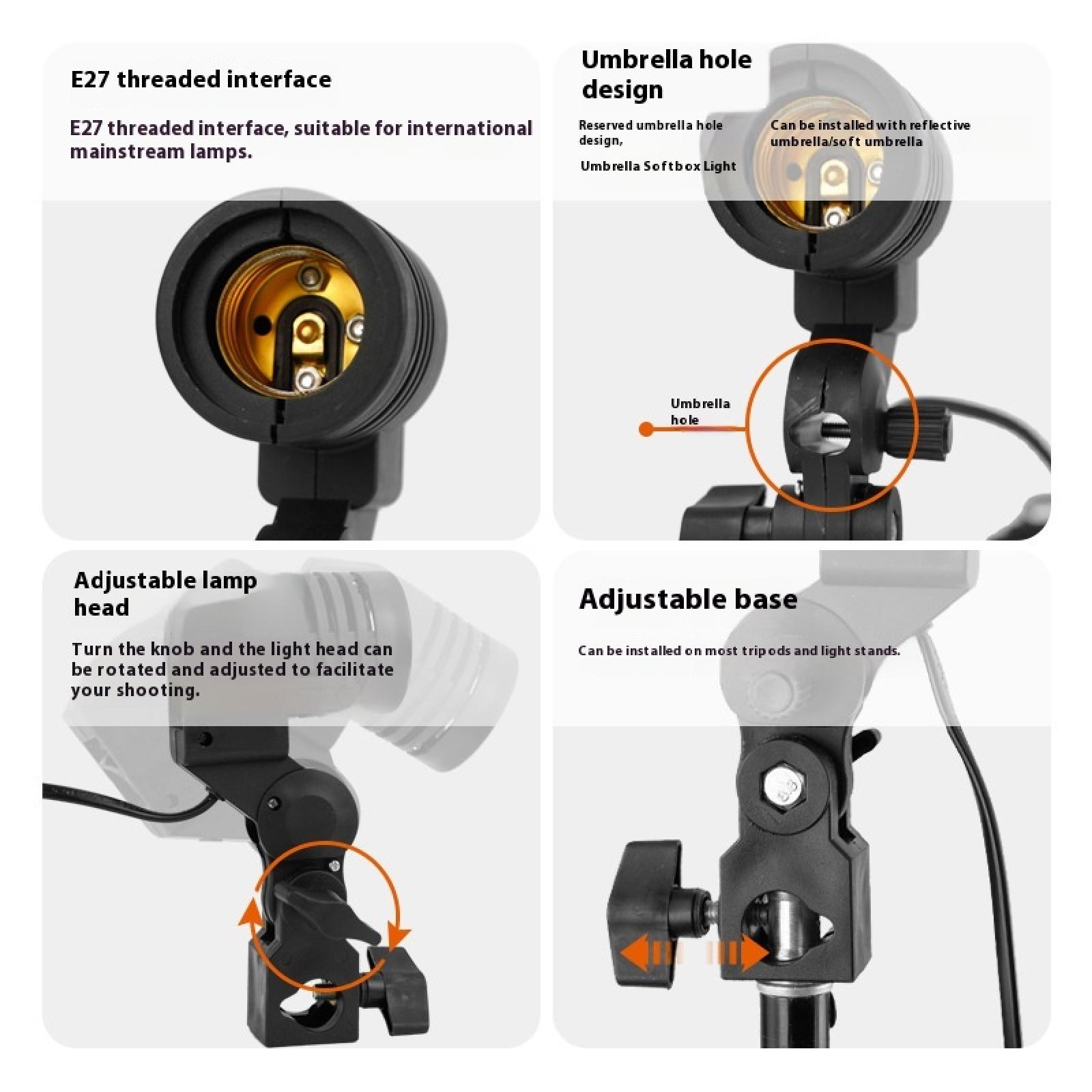 E27 threaded interface

E27 threaded interface, suitable for international mainstream lamps.

Umbrella hole design

Reserved umbrella hole design,

Umbrella Softbox Light

Can be installed with reflective umbrella/soft umbrella

Umbrella hole

Adjustable lamp head

Turn the knob and the light head can be rotated and adjusted to facilitate your shooting.

Adjustable base

Can be installed on most tripods and light stands.