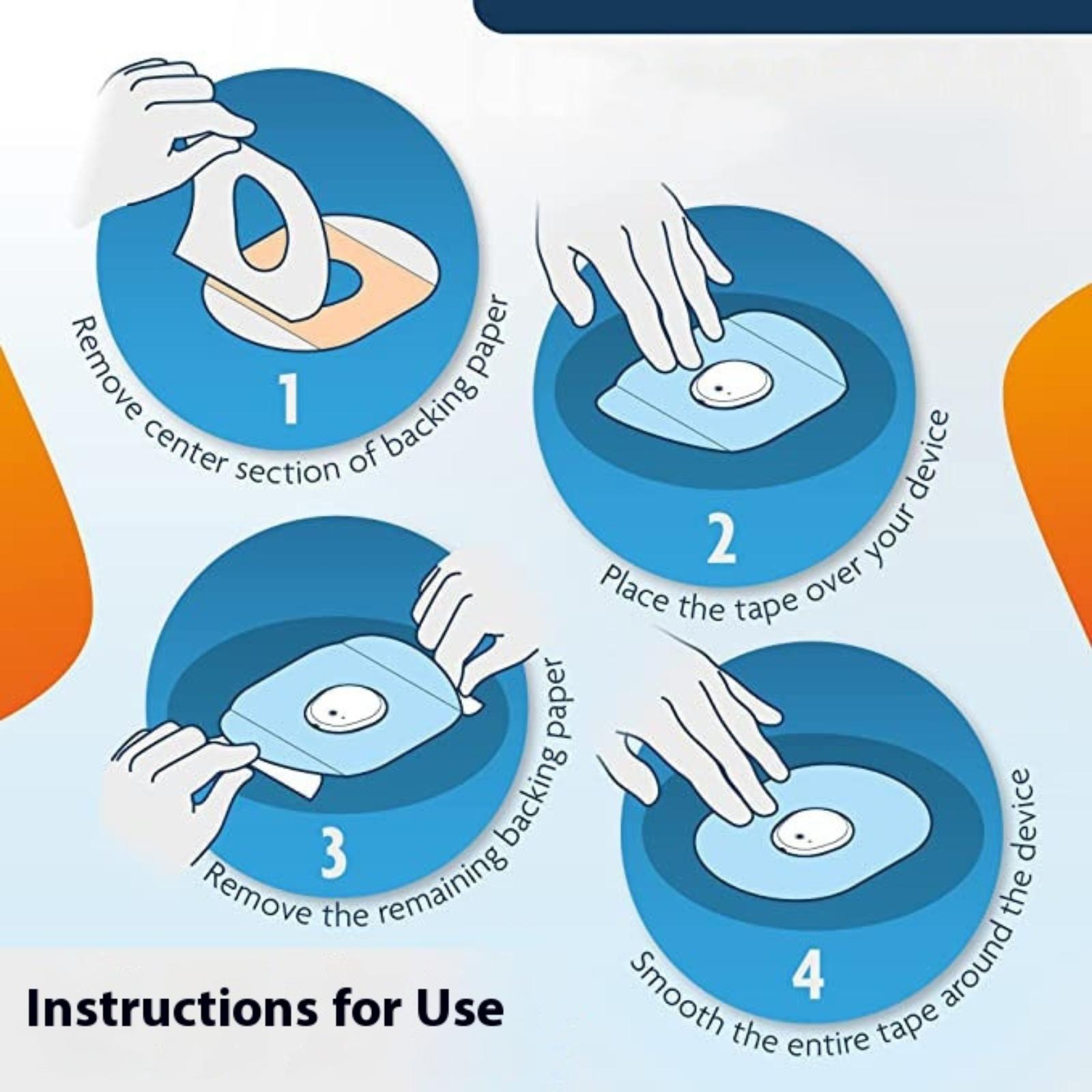 1
Remove center section of backing paper

2
Place the tape over your device

3
Remove the remaining backing paper

4
Smooth the entire tape around the device

Instructions for Use