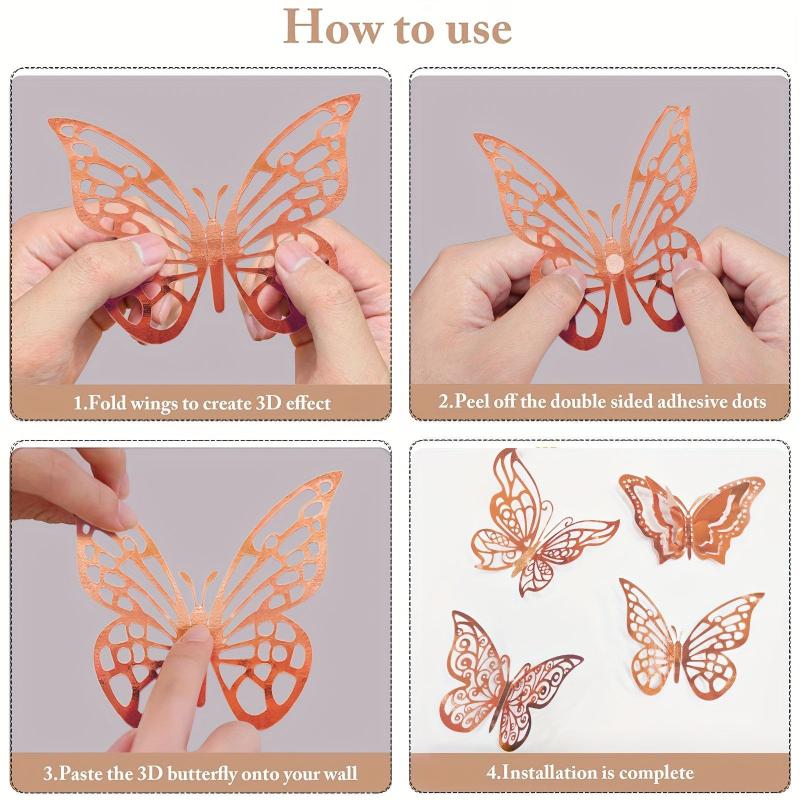 How to use

1.Fold wings to create 3D effect

2.Peel off the double sided adhesive dots

3.Paste the 3D butterfly onto your wall

4.Installation is complete