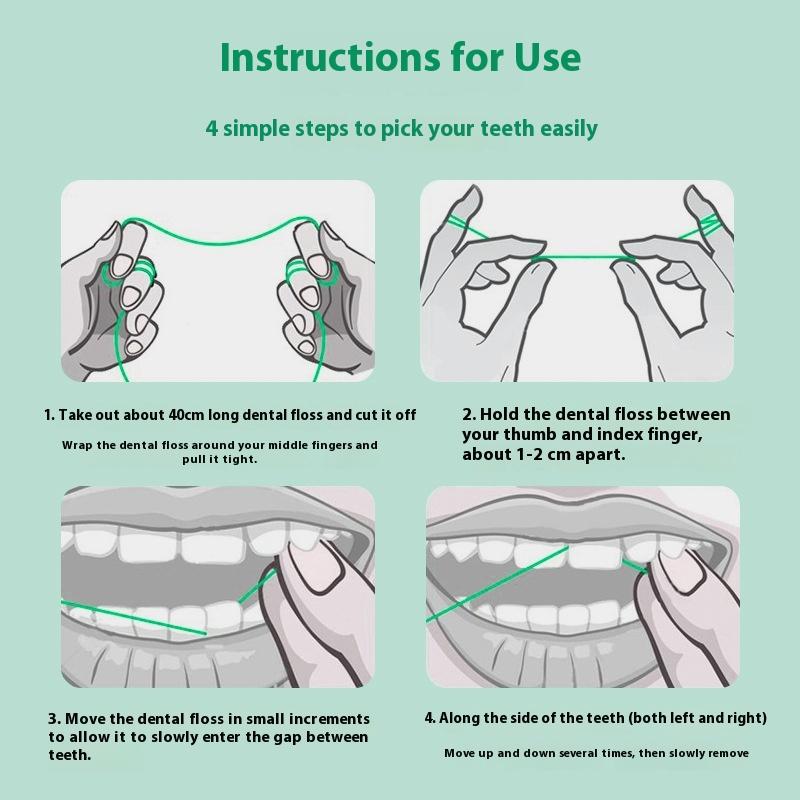 Instructions for Use

4 simple steps to pick your teeth easily

1. Take out about 40cm long dental floss and cut it off

Wrap the dental floss around your middle fingers and pull it tight.

2. Hold the dental floss between your thumb and index finger, about 1-2 cm apart.

3. Move the dental floss in small increments to allow it to slowly enter the gap between teeth.

4. Along the side of the teeth (both left and right)

Move up and down several times, then slowly remove