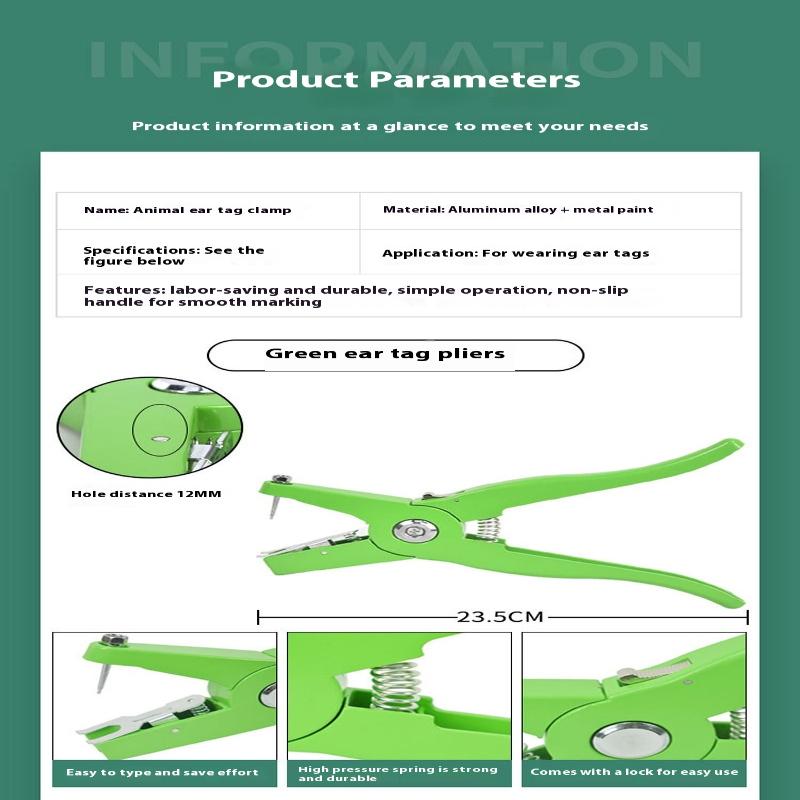 INFORMATION

Product Parameters

Product information at a glance to meet your needs

| Name: Animal ear tag clamp | Material: Aluminum alloy + metal paint |
|---|---|
| Specifications: See the figure below | Application: For wearing ear tags |
| Features: labor-saving and durable, simple operation, non-slip handle for smooth marking | |

Green ear tag pliers

Hole distance 12MM

23.5CM

Easy to type and save effort

High pressure spring is strong and durable

Comes with a lock for easy use