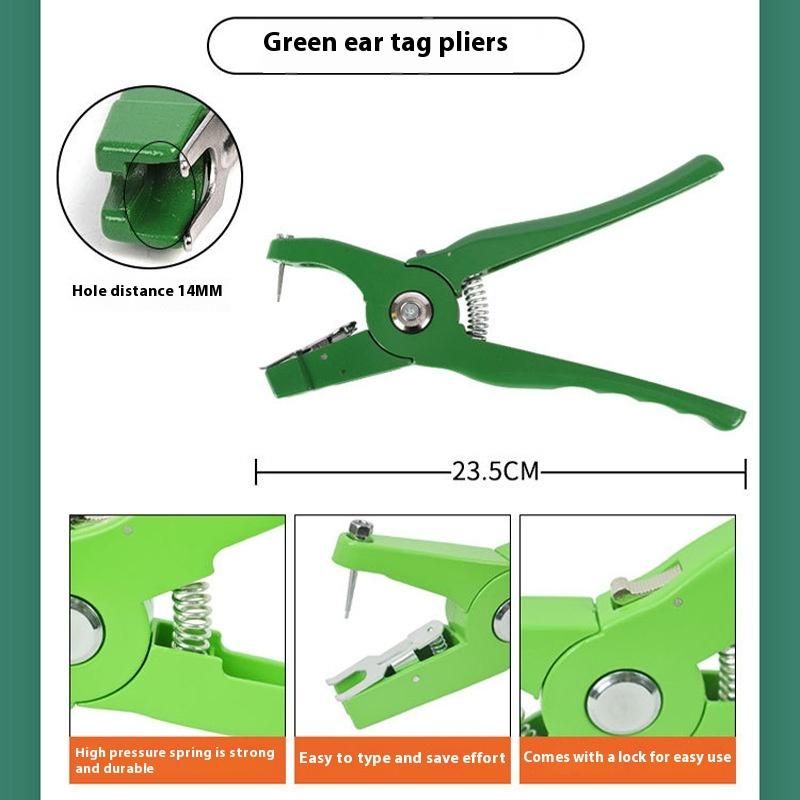 Green ear tag pliers

Hole distance 14MM

23.5CM

High pressure spring is strong and durable

Easy to type and save effort

Comes with a lock for easy use