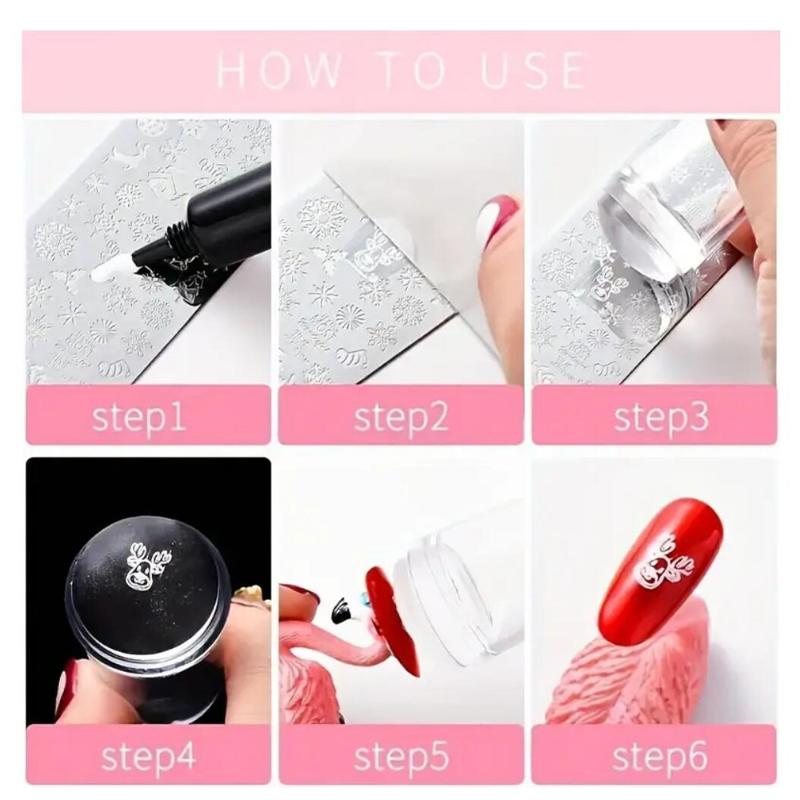 HOW TO USE

step1

step2

step3

step4

step5

step6