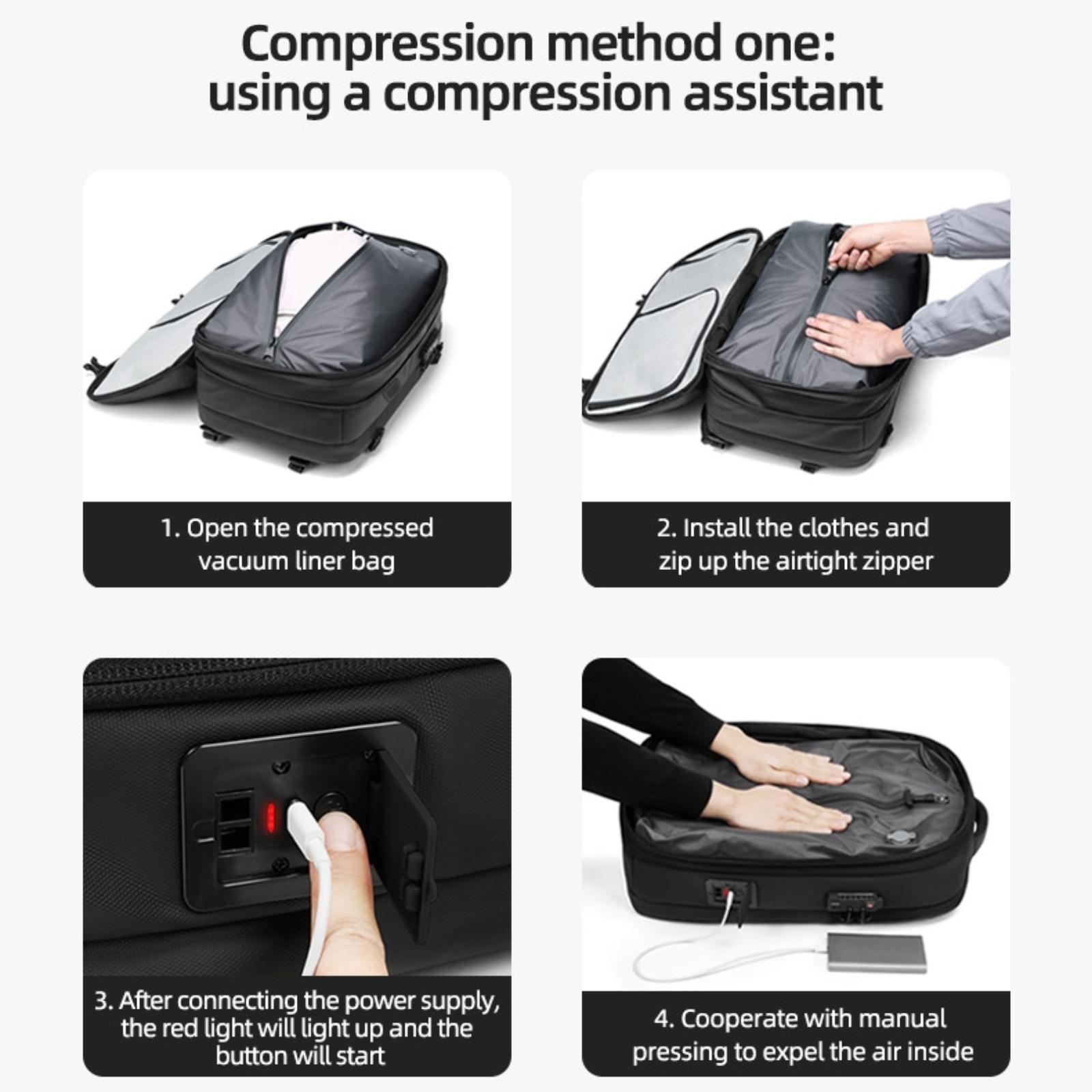 Compression method one: using a compression assistant

1. Open the compressed vacuum liner bag

2. Install the clothes and zip up the airtight zipper

3. After connecting the power supply, the red light will light up and the button will start

4. Cooperate with manual pressing to expel the air inside