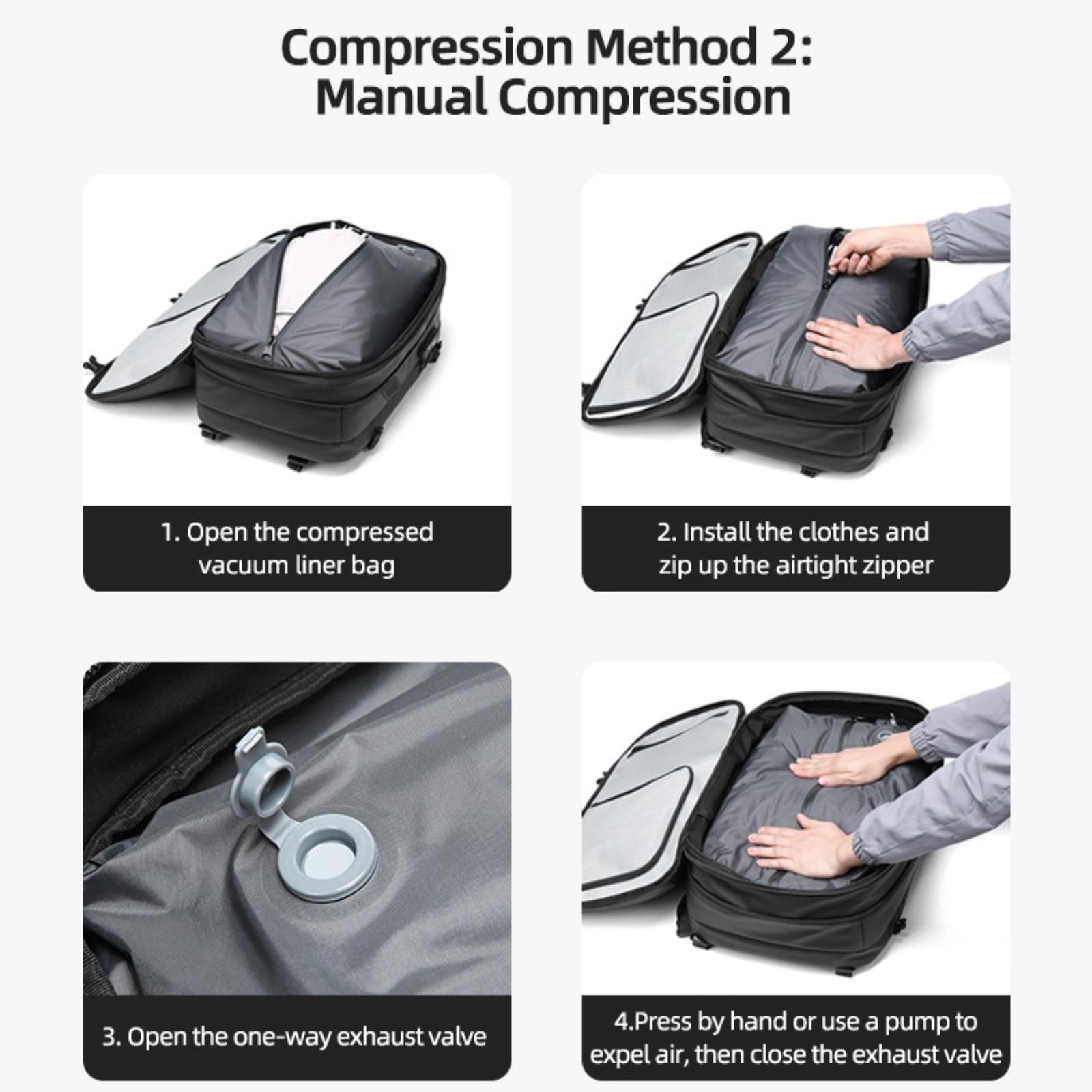 Compression Method 2:
Manual Compression

1. Open the compressed vacuum liner bag

2. Install the clothes and zip up the airtight zipper

3. Open the one-way exhaust valve

4.Press by hand or use a pump to expel air, then close the exhaust valve