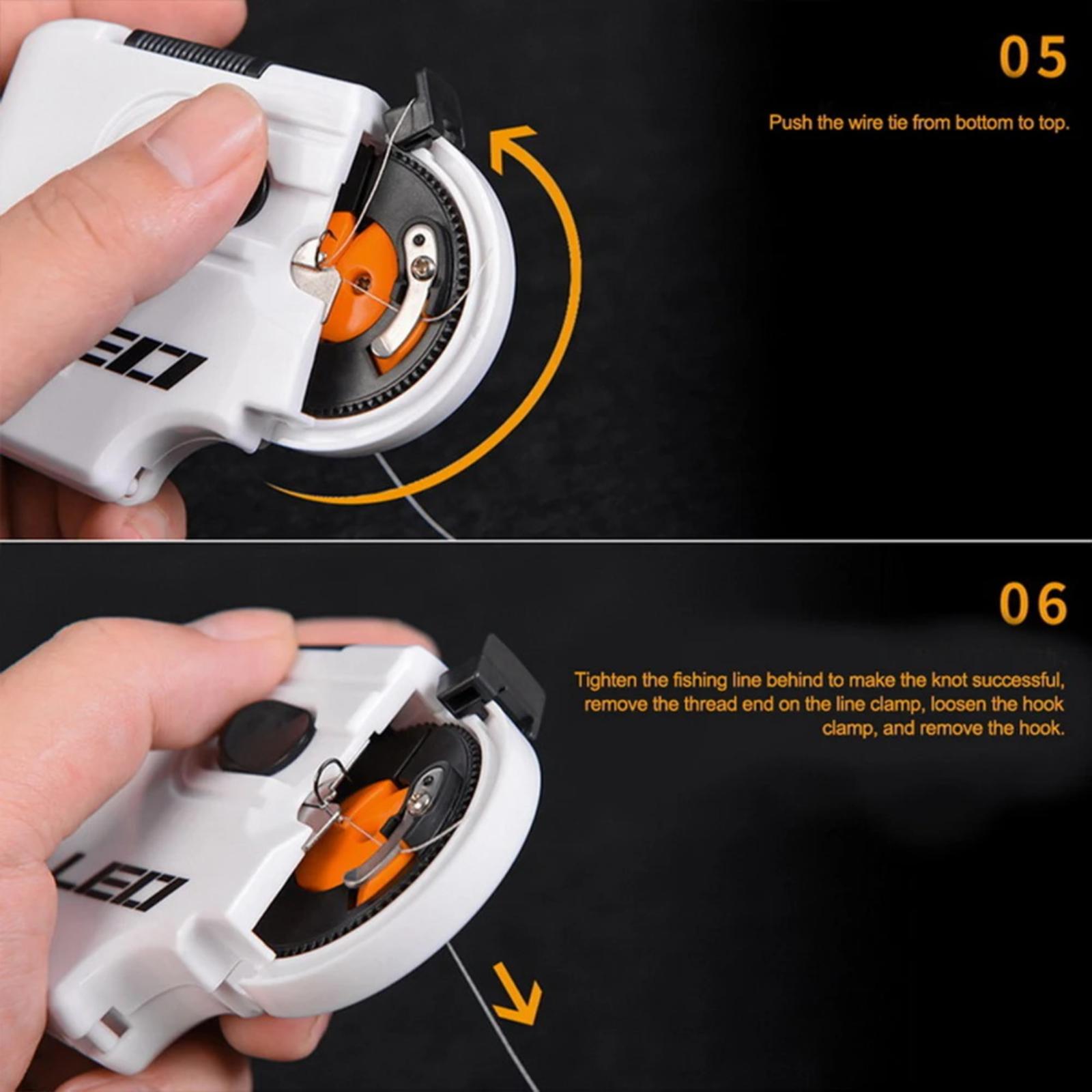 05

Push the wire tie from bottom to top.

LEO

06

Tighten the fishing line behind to make the knot successful, remove the thread end on the line clamp, loosen the hook clamp, and remove the hook.

LEO