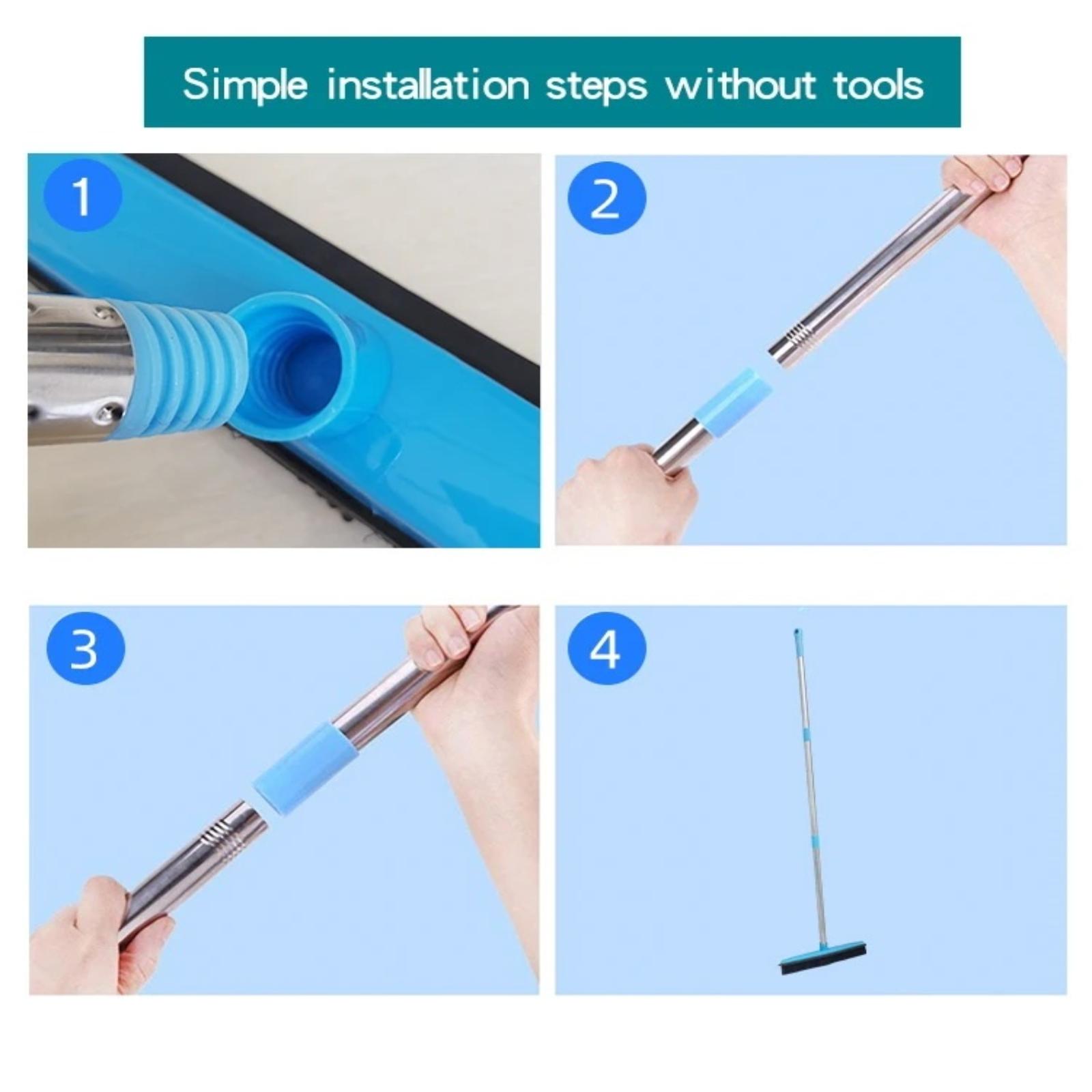 Simple installation steps without tools

1

2

3

4