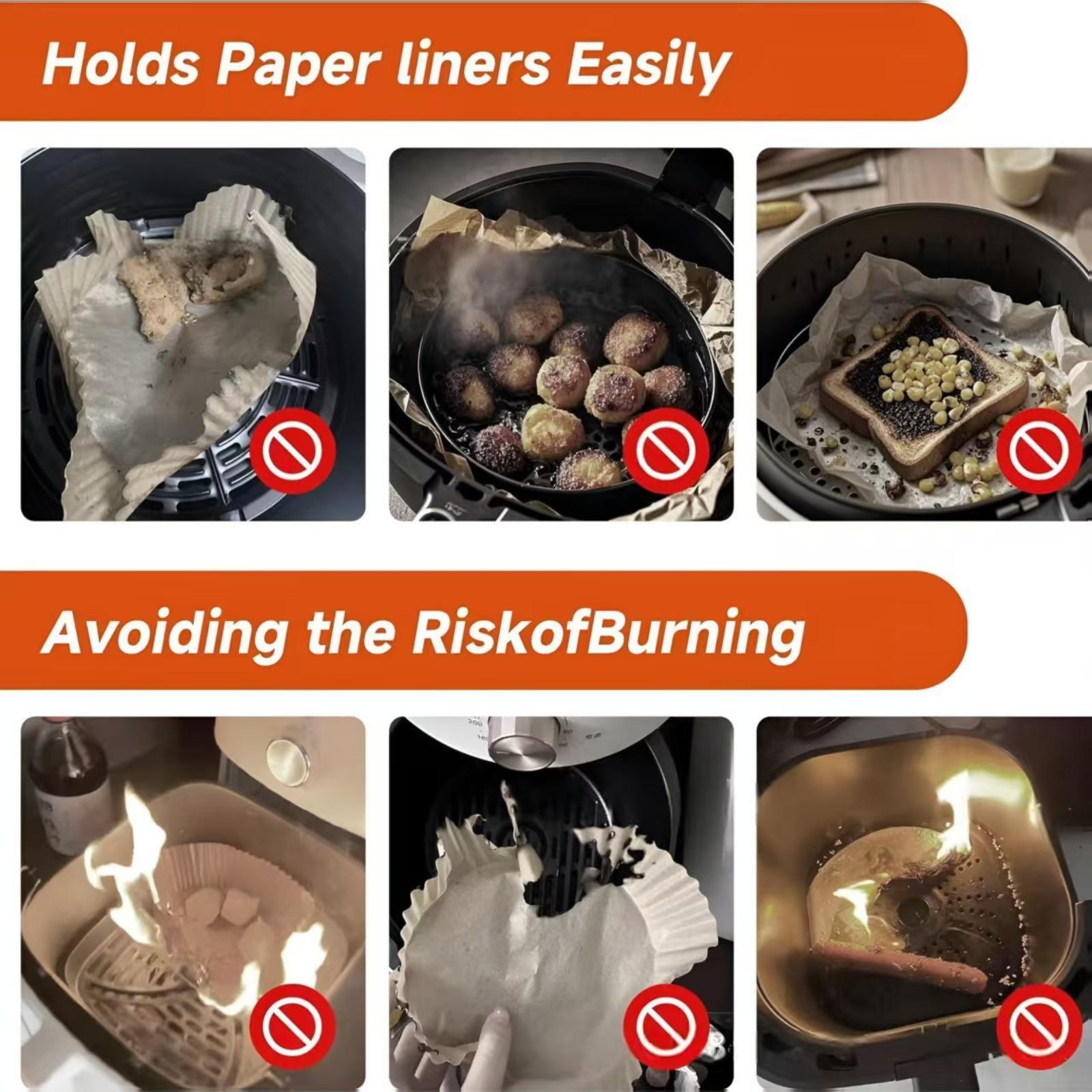 Holds Paper liners Easily

Avoiding the RiskofBurning