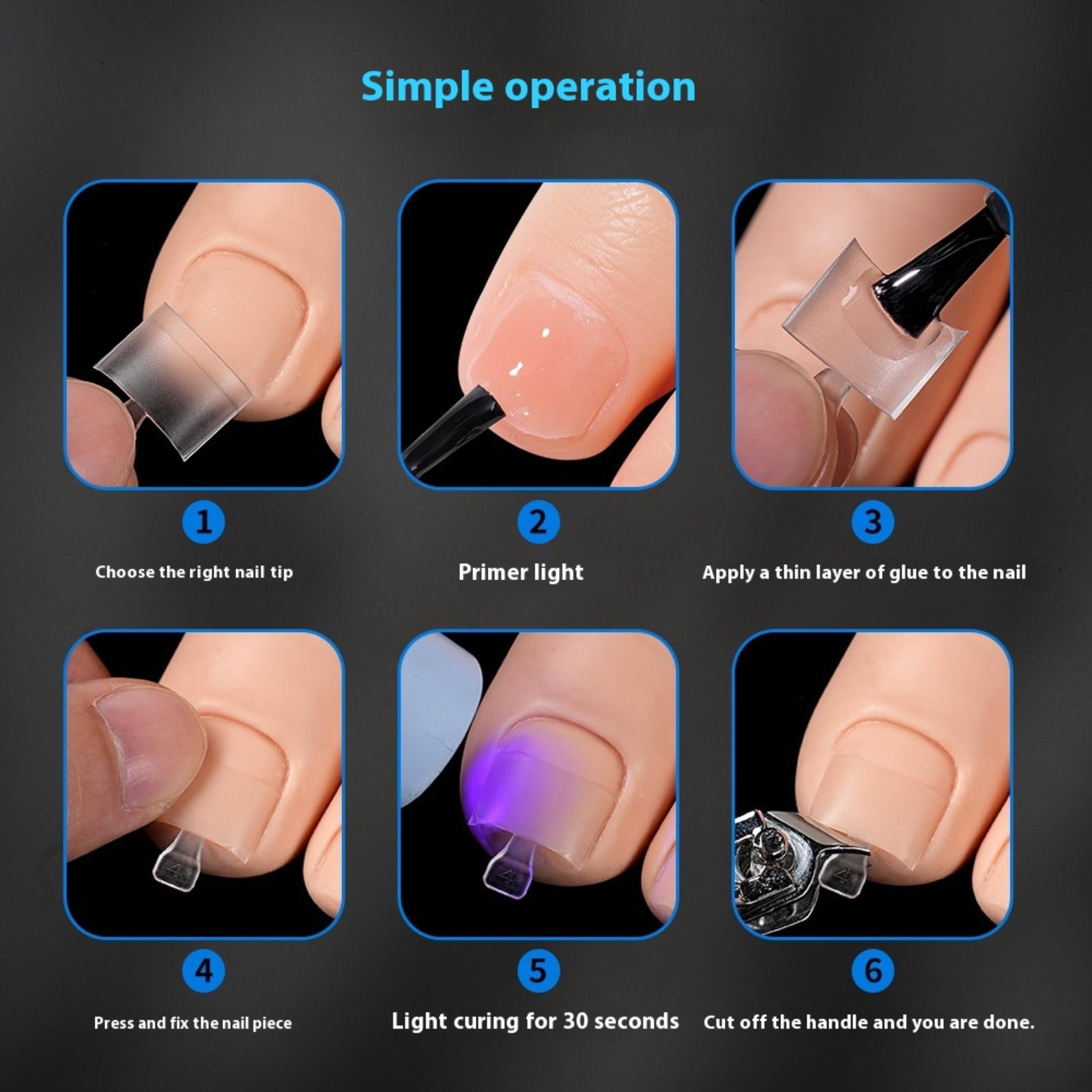 Simple operation

1
Choose the right nail tip

2
Primer light

3
Apply a thin layer of glue to the nail

4
Press and fix the nail piece

5
Light curing for 30 seconds

6
Cut off the handle and you are done.