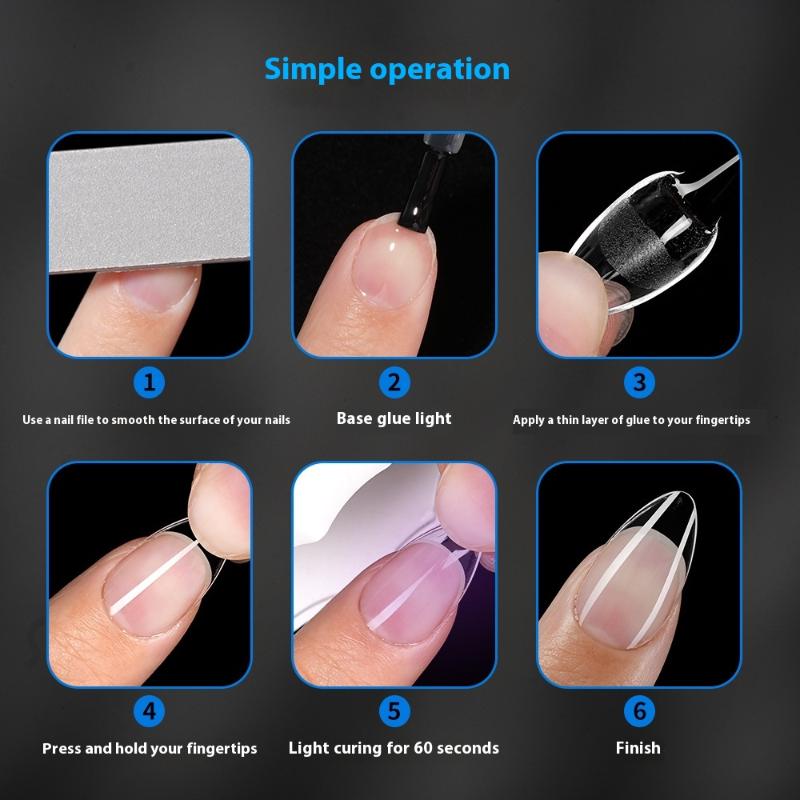 Simple operation

1

Use a nail file to smooth the surface of your nails

2

Base glue light

3

Apply a thin layer of glue to your fingertips

4

Press and hold your fingertips

5

Light curing for 60 seconds

6

Finish