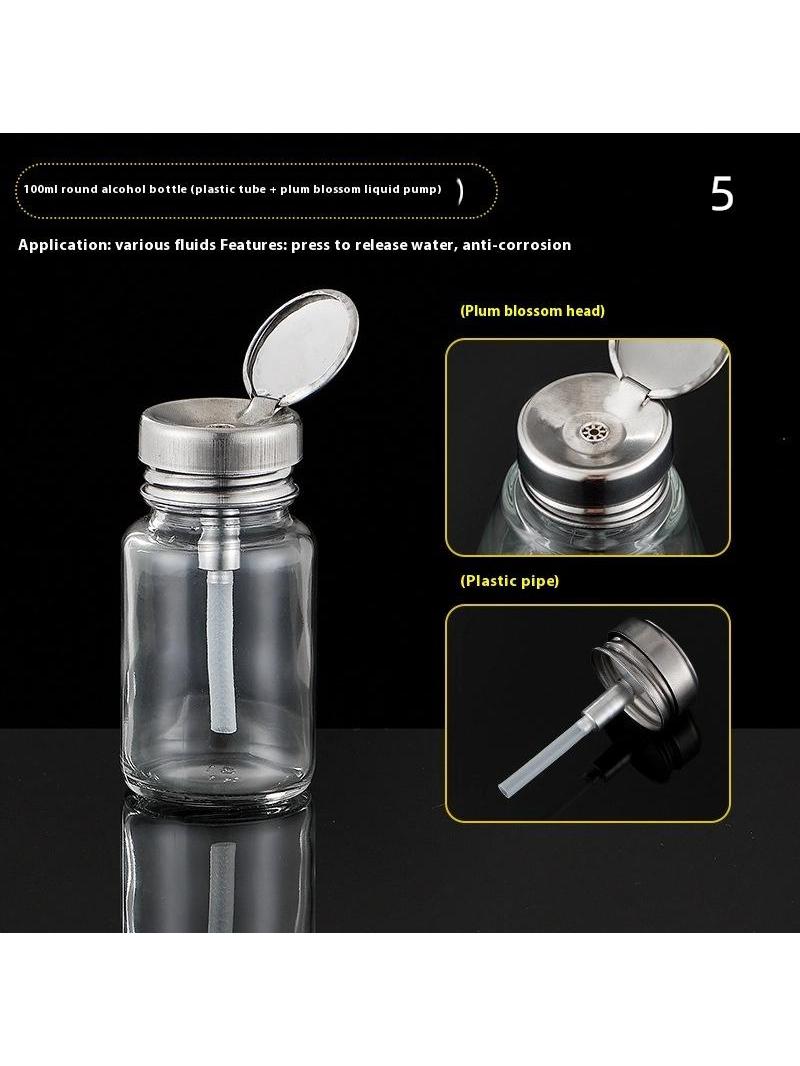 100ml round alcohol bottle (plastic tube + plum blossom liquid pump) )

5

Application: various fluids Features: press to release water, anti-corrosion

(Plum blossom head)

(Plastic pipe)