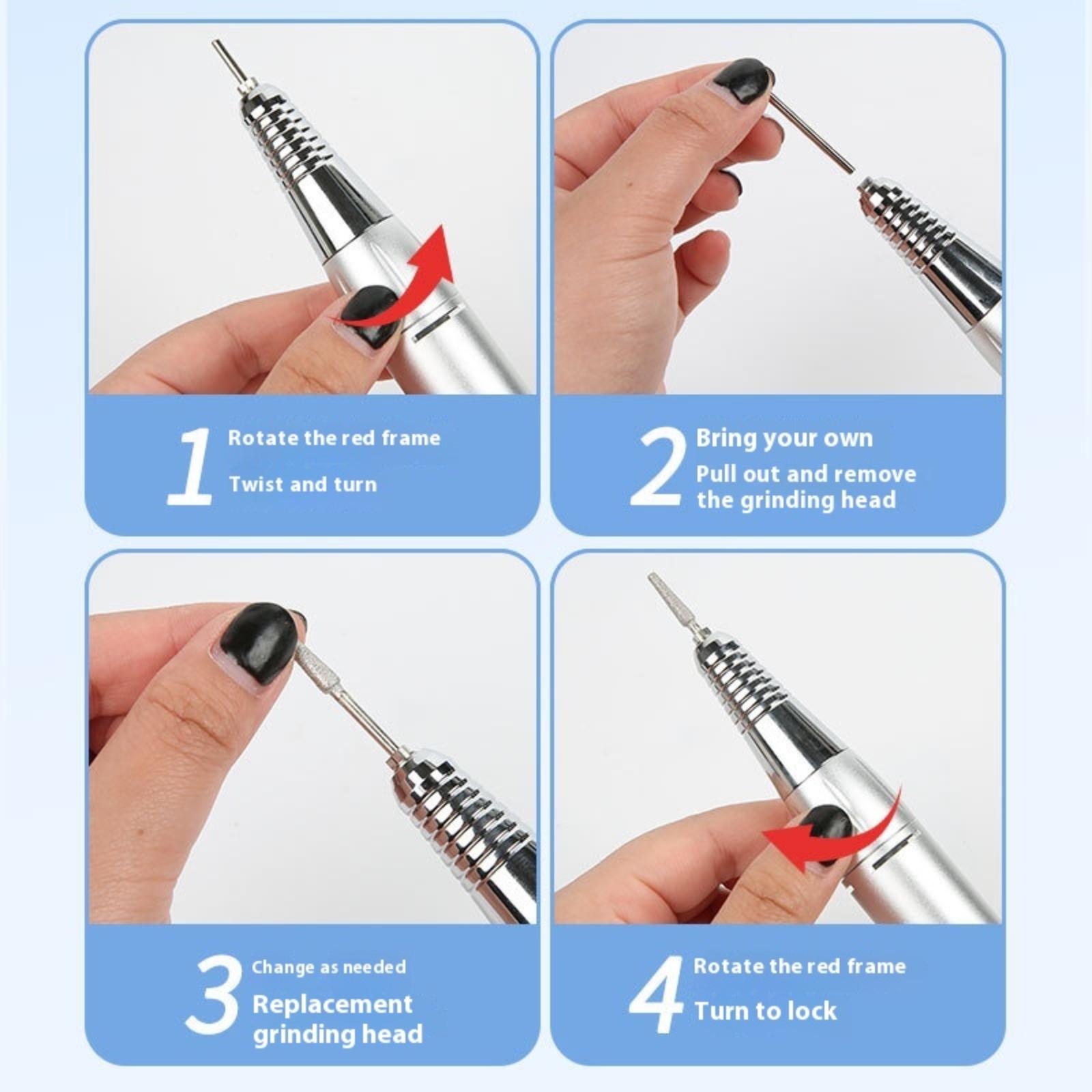 1 Rotate the red frame

Twist and turn

2 Bring your own

Pull out and remove the grinding head

3 Change as needed

Replacement grinding head

4 Rotate the red frame

Turn to lock