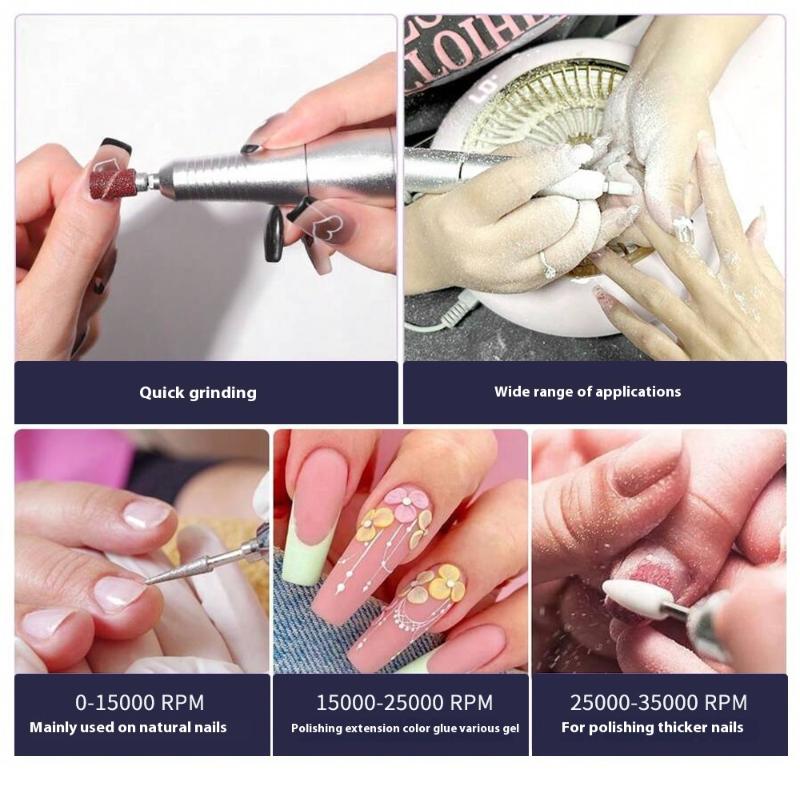 Quick grinding

Wide range of applications

0-15000 RPM
Mainly used on natural nails

15000-25000 RPM
Polishing extension color glue various gel

25000-35000 RPM
For polishing thicker nails