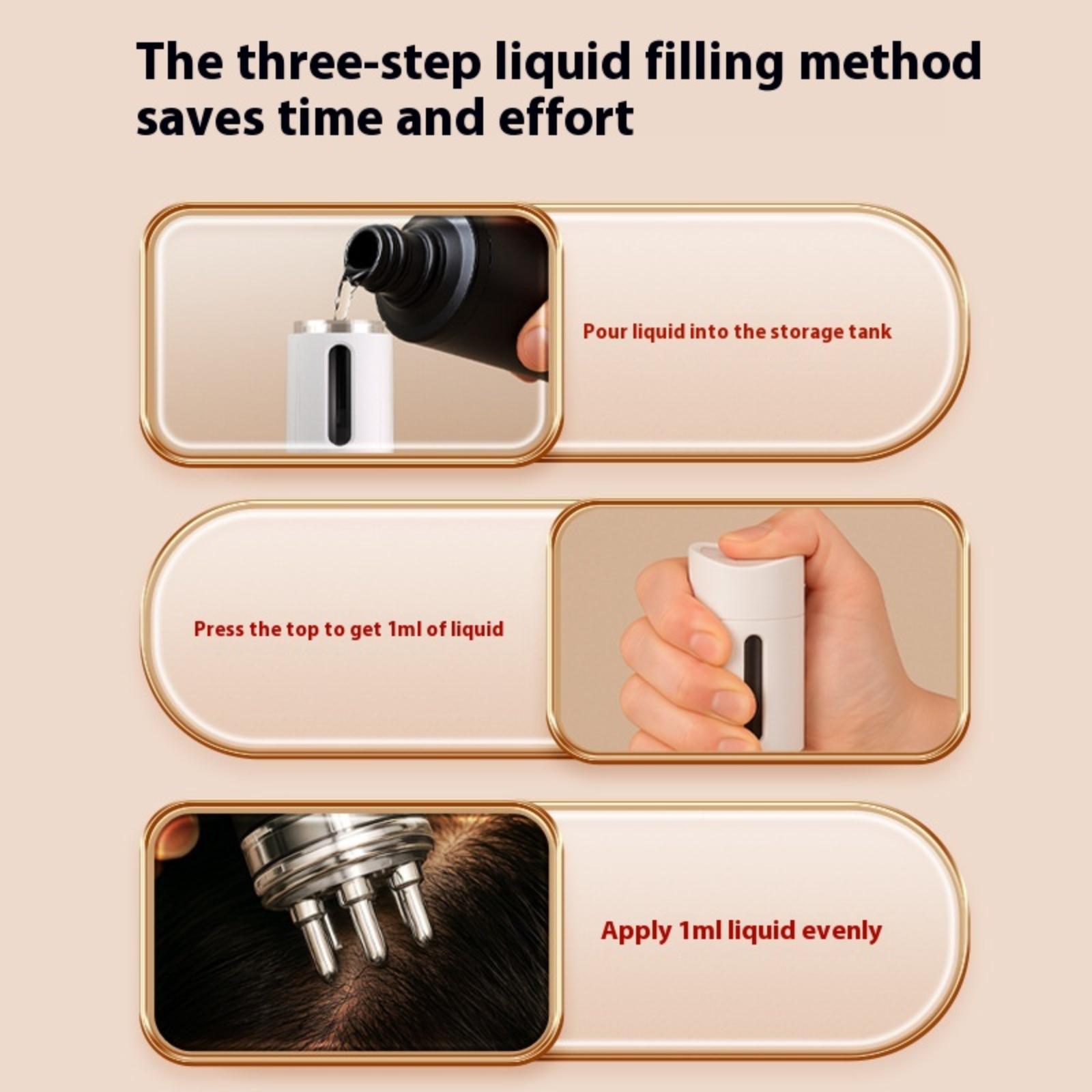 The three-step liquid filling method saves time and effort

Pour liquid into the storage tank

Press the top to get 1ml of liquid

Apply 1ml liquid evenly