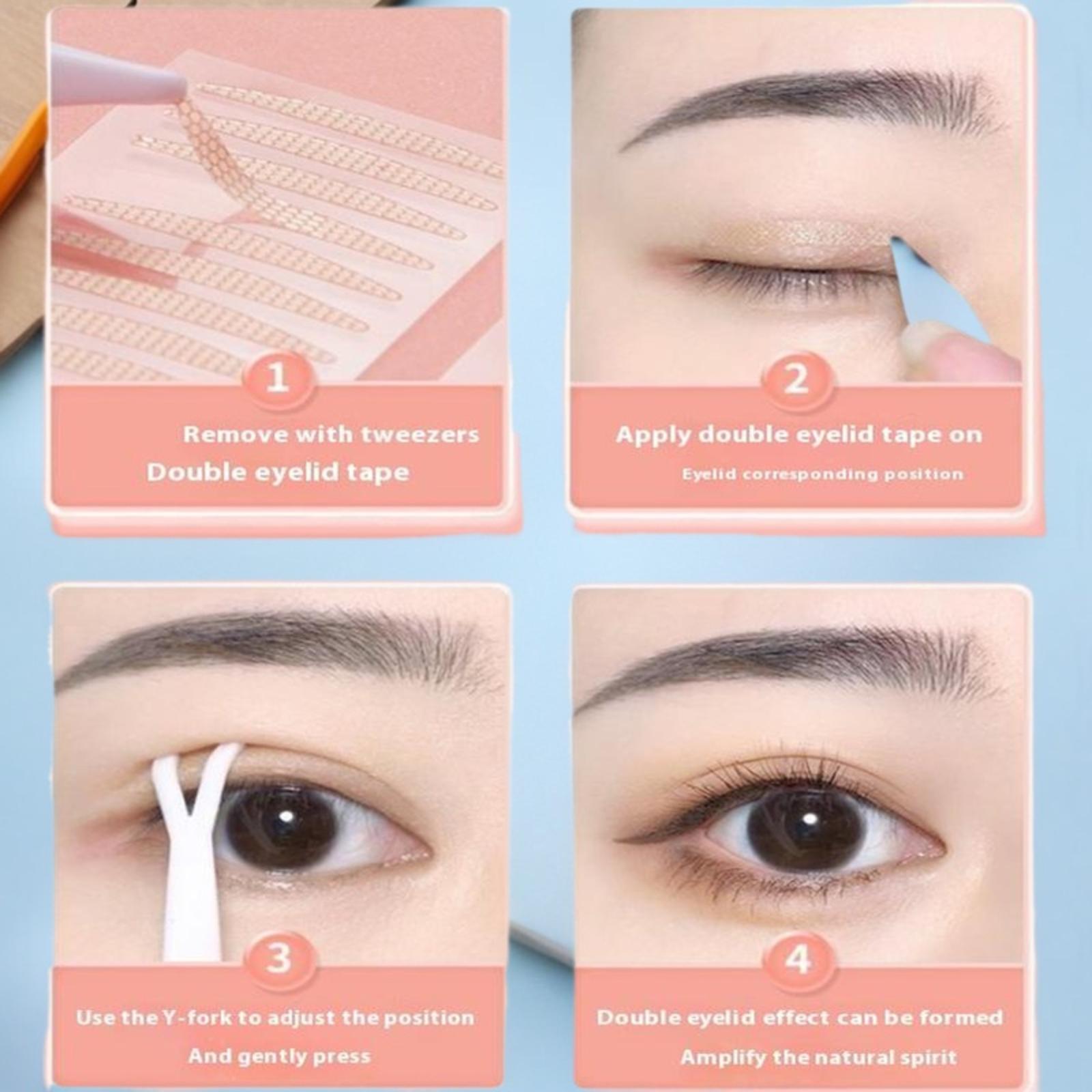 1

Remove with tweezers
Double eyelid tape

2

Apply double eyelid tape on
Eyelid corresponding position

3

Use the Y-fork to adjust the position
And gently press

4

Double eyelid effect can be formed
Amplify the natural spirit