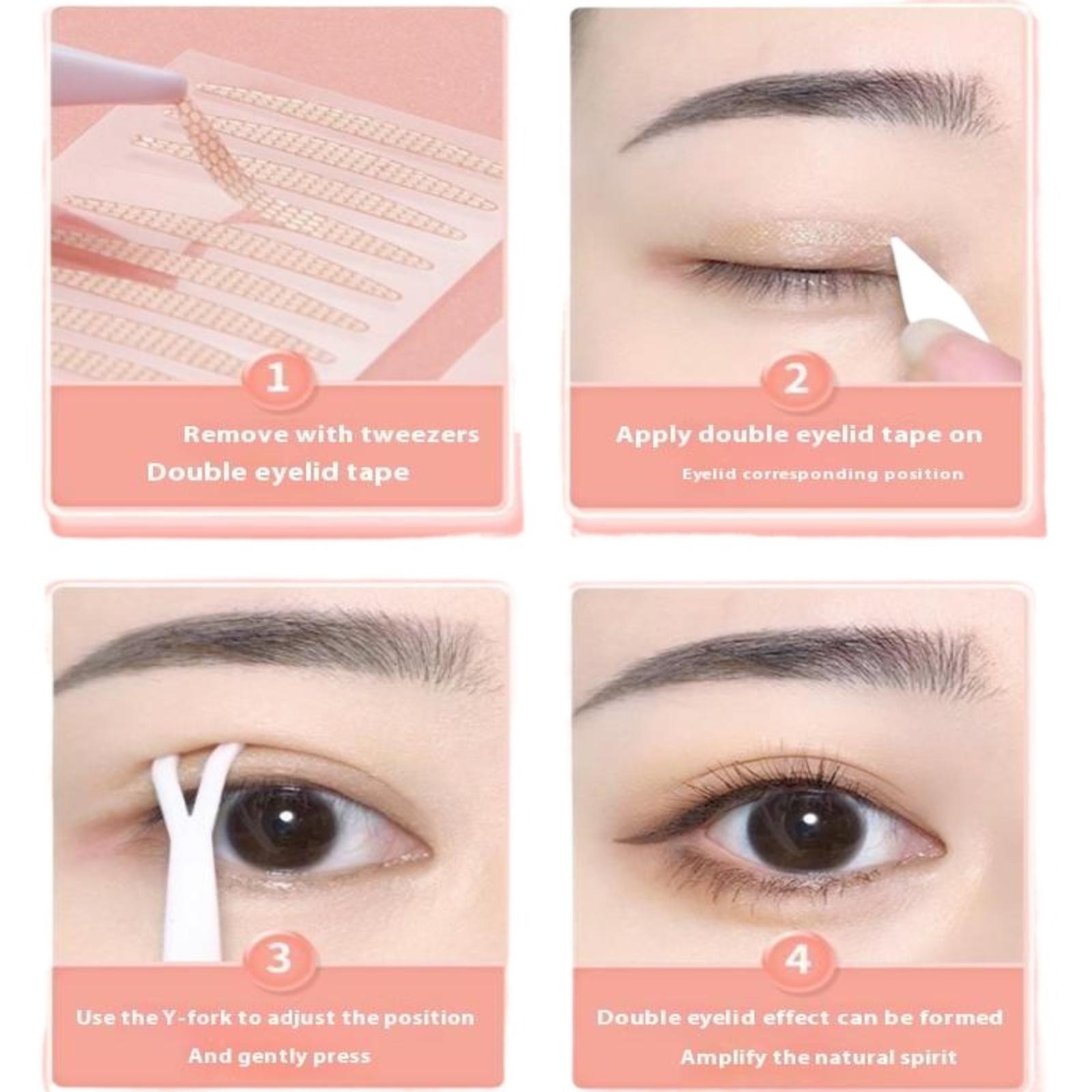 1

Remove with tweezers
Double eyelid tape

2

Apply double eyelid tape on
Eyelid corresponding position

3

Use the Y-fork to adjust the position
And gently press

4

Double eyelid effect can be formed
Amplify the natural spirit