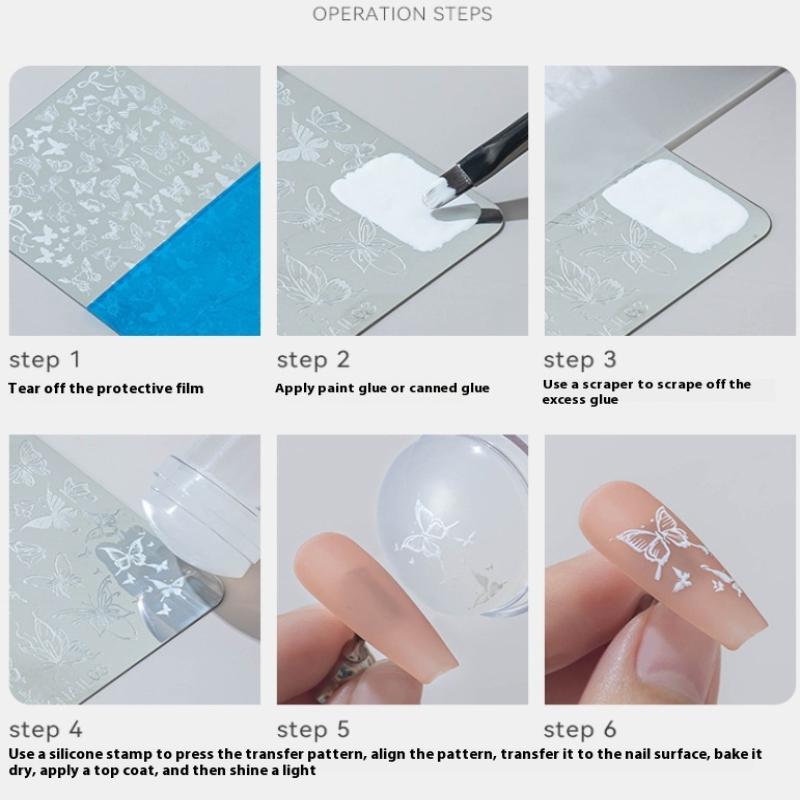 OPERATION STEPS

step 1
Tear off the protective film

step 2
Apply paint glue or canned glue

step 3
Use a scraper to scrape off the excess glue

step 4

step 5

step 6
Use a silicone stamp to press the transfer pattern, align the pattern, transfer it to the nail surface, bake it dry, apply a top coat, and then shine a light