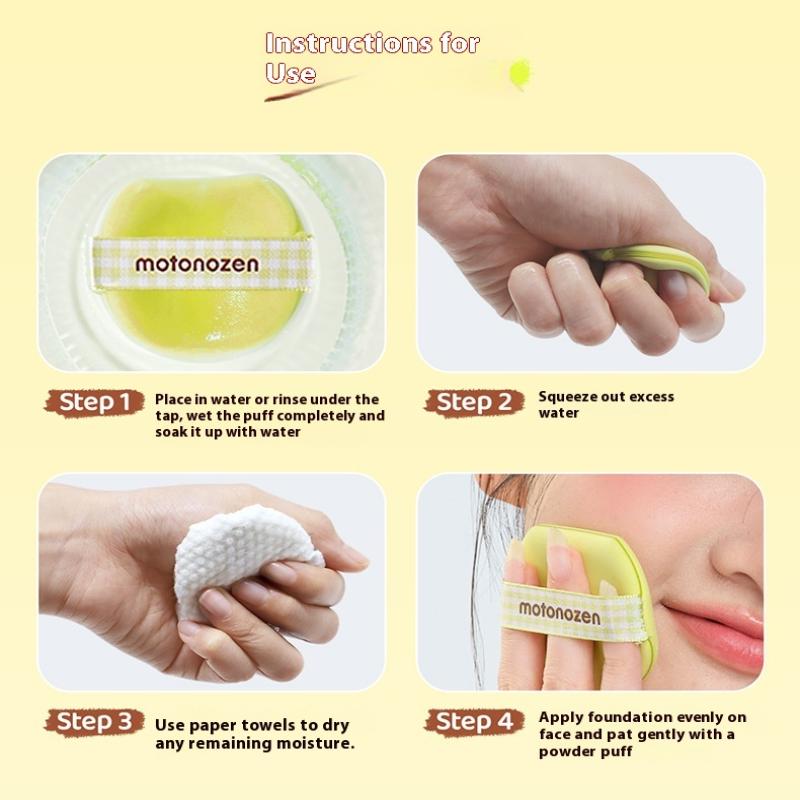 Instructions for Use

motonozen

Step 1 Place in water or rinse under the tap, wet the puff completely and soak it up with water

Step 2 Squeeze out excess water

Step 3 Use paper towels to dry any remaining moisture.

motonozen

Step 4 Apply foundation evenly on face and pat gently with a powder puff