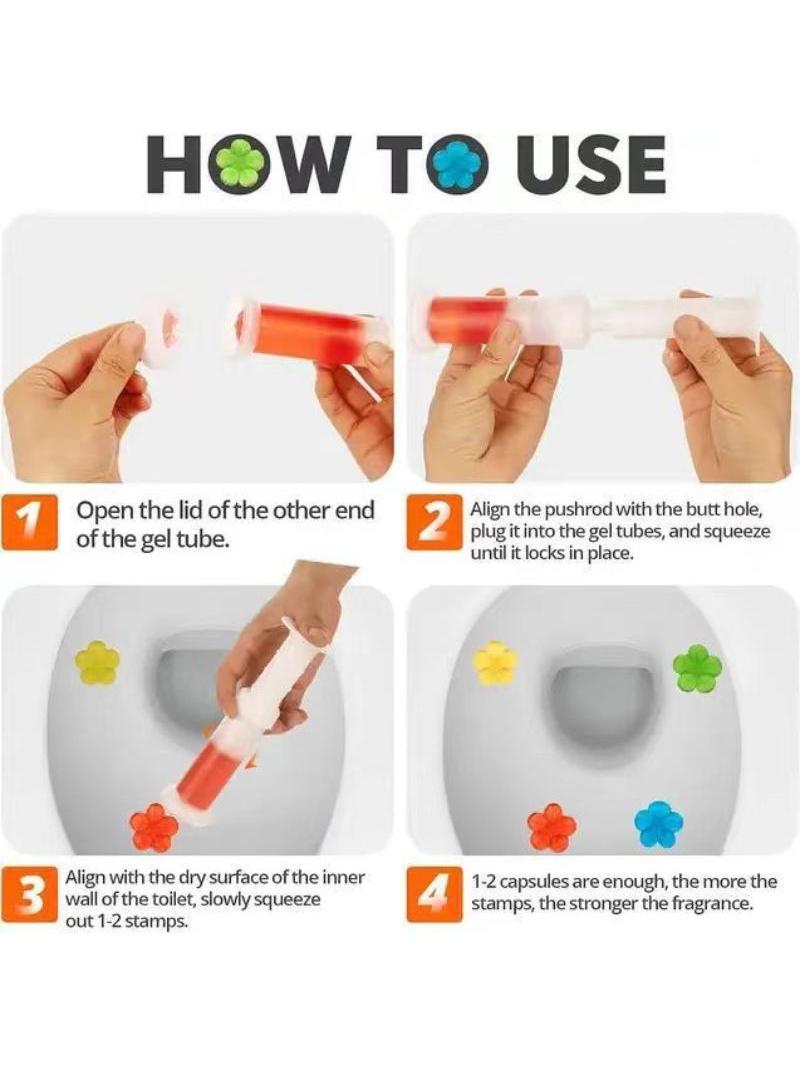 HOW TO USE

1 Open the lid of the other end of the gel tube.

2 Align the pushrod with the butt hole, plug it into the gel tubes, and squeeze until it locks in place.

3 Align with the dry surface of the inner wall of the toilet, slowly squeeze out 1-2 stamps.

4 1-2 capsules are enough, the more the stamps, the stronger the fragrance.