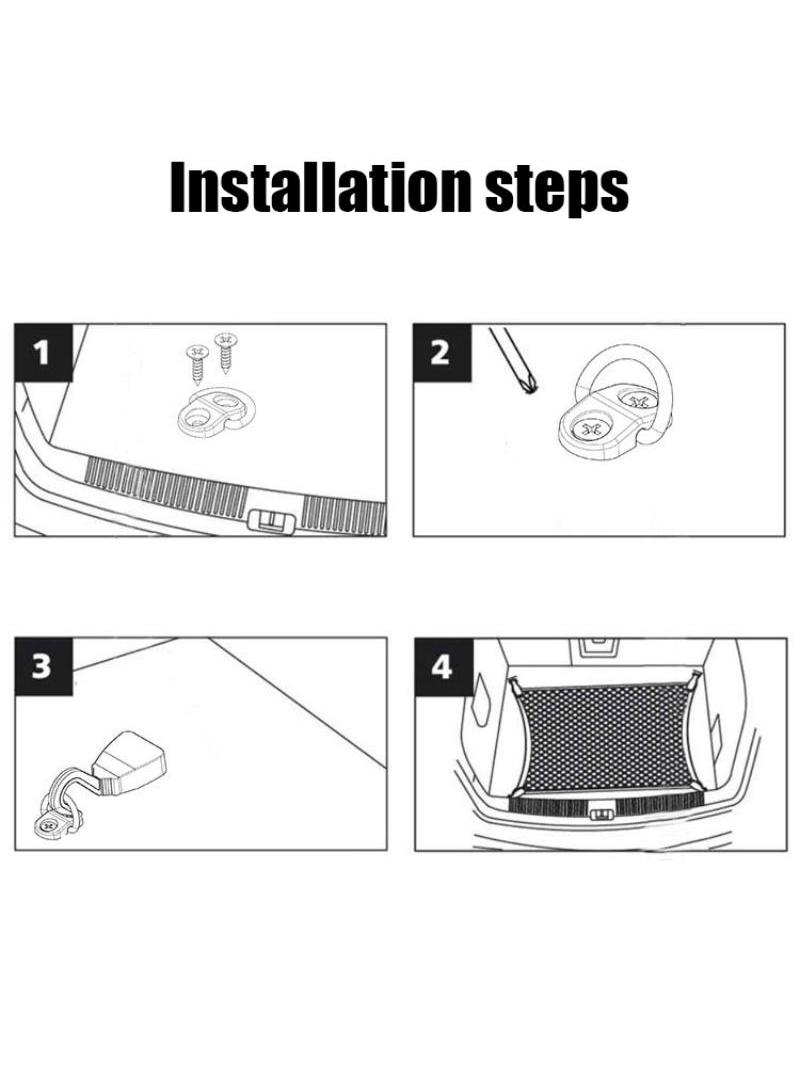 Installation steps

1

2

3

4