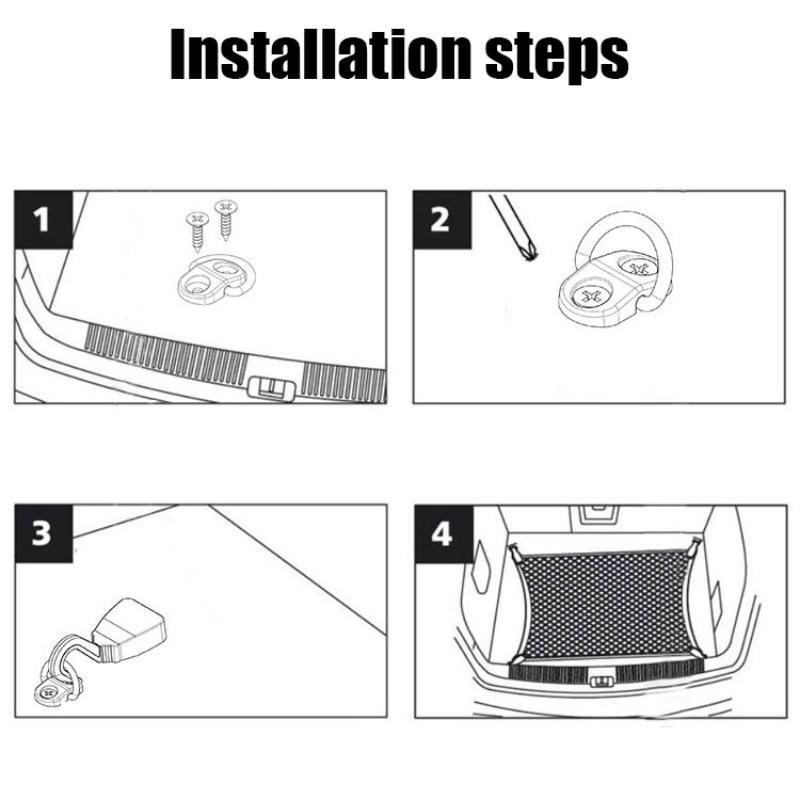 Installation steps

1

2

3

4