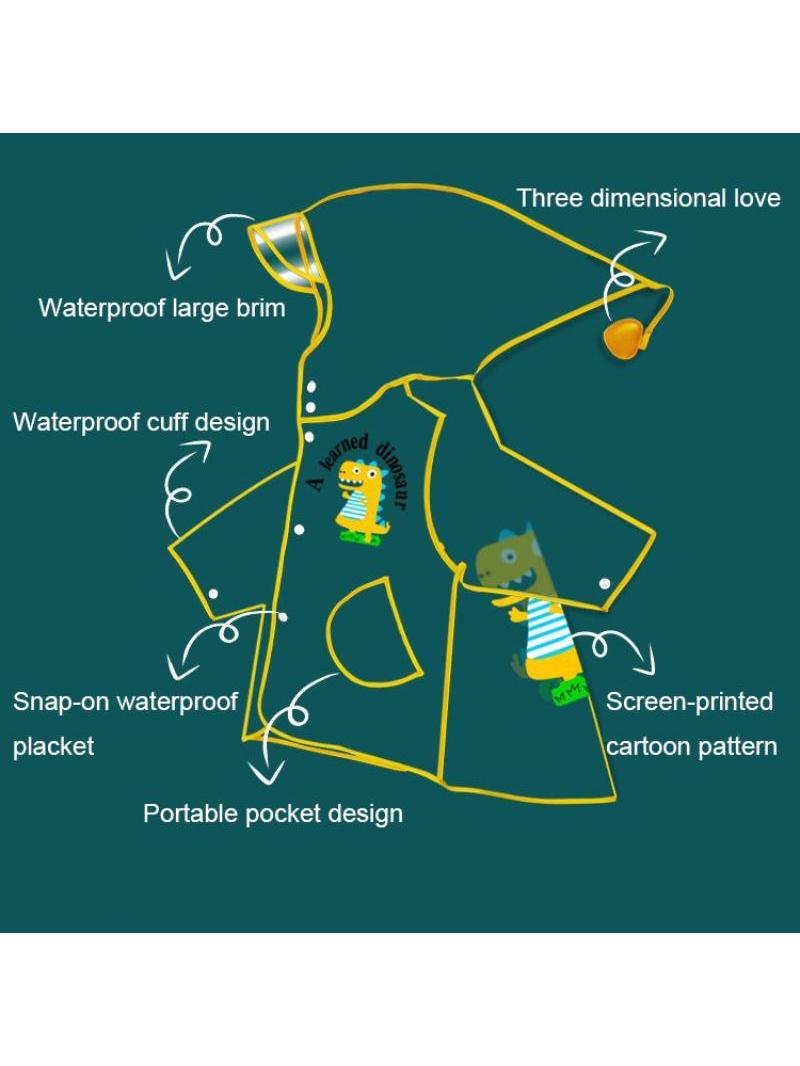 Three dimensional love

Waterproof large brim

Waterproof cuff design

A learned dinosaur

Snap-on waterproof placket

Screen-printed cartoon pattern

Portable pocket design