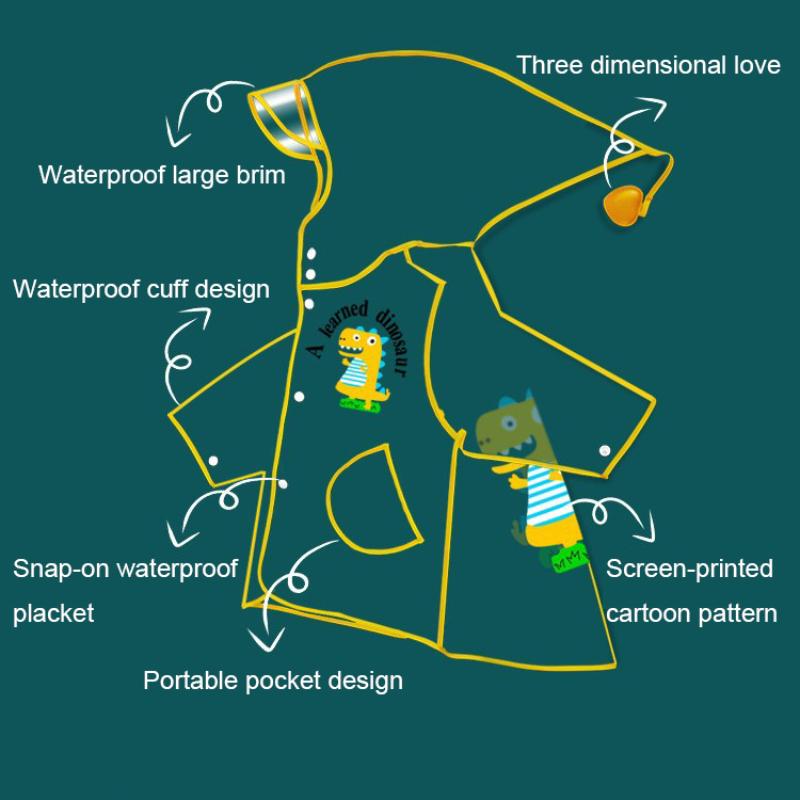 Three dimensional love

Waterproof large brim

Waterproof cuff design

A learned dinosaur

Snap-on waterproof placket

Screen-printed cartoon pattern

Portable pocket design