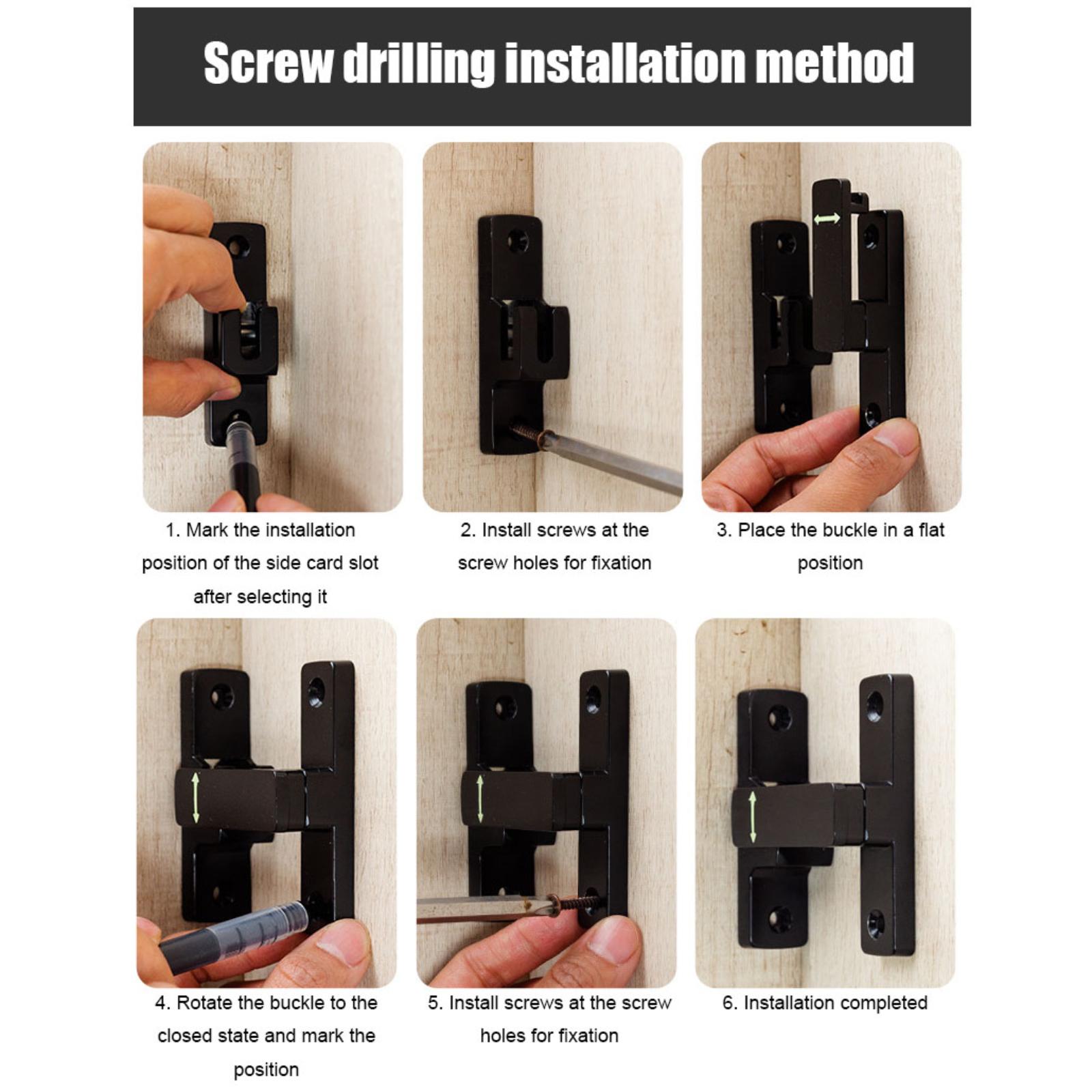 Screw drilling installation method

1. Mark the installation position of the side card slot after selecting it

2. Install screws at the screw holes for fixation

3. Place the buckle in a flat position

4. Rotate the buckle to the closed state and mark the position

5. Install screws at the screw holes for fixation

6. Installation completed