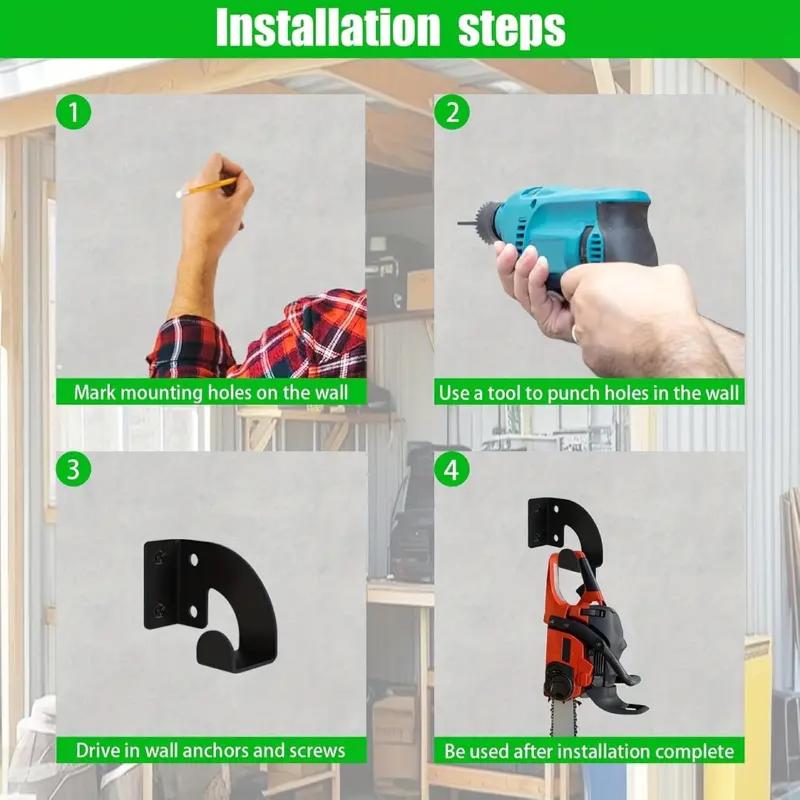 Installation steps

1

Mark mounting holes on the wall

2

Use a tool to punch holes in the wall

3

Drive in wall anchors and screws

4

Be used after installation complete