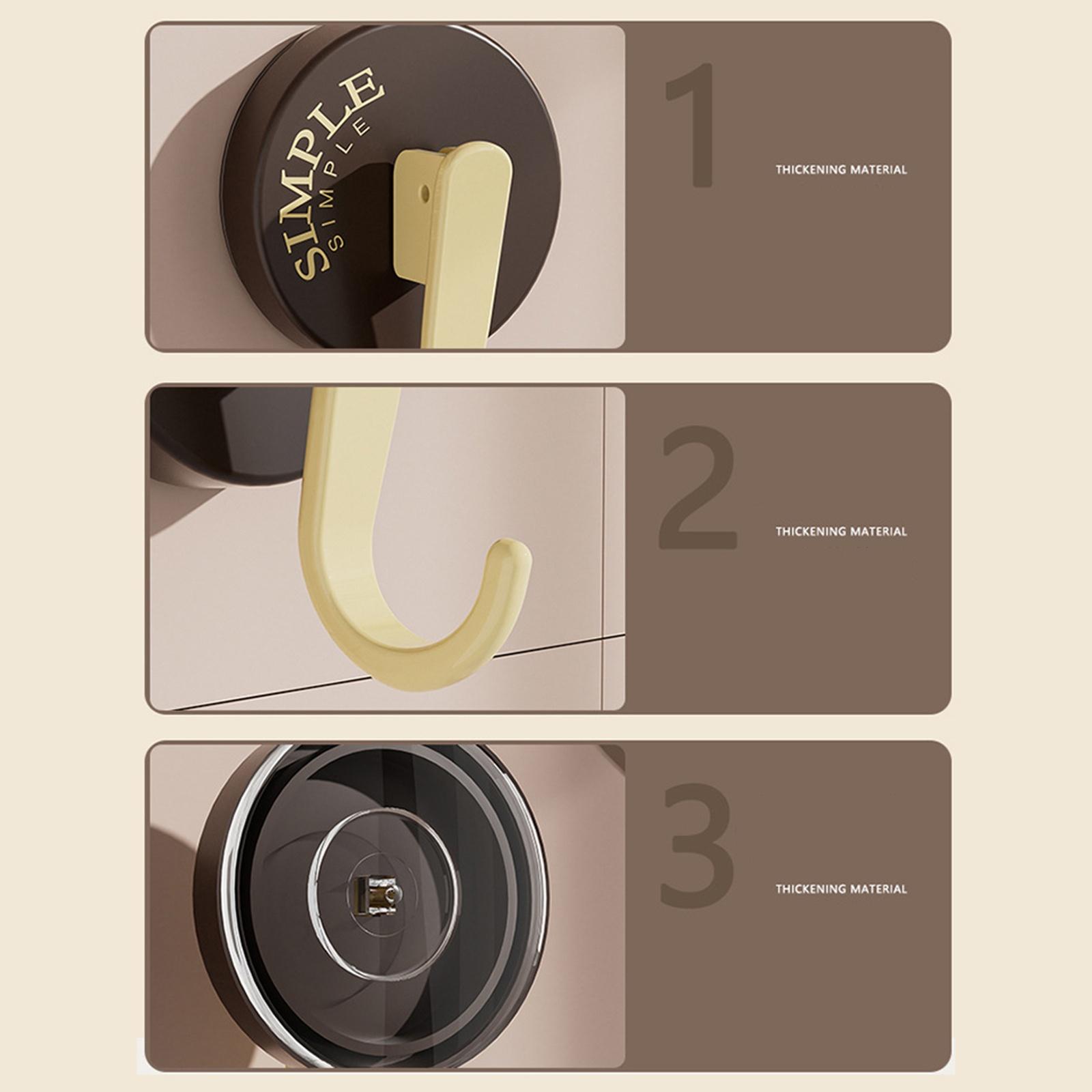 SIMPLE
SIMPLE

1

THICKENING MATERIAL

2

THICKENING MATERIAL

3

THICKENING MATERIAL