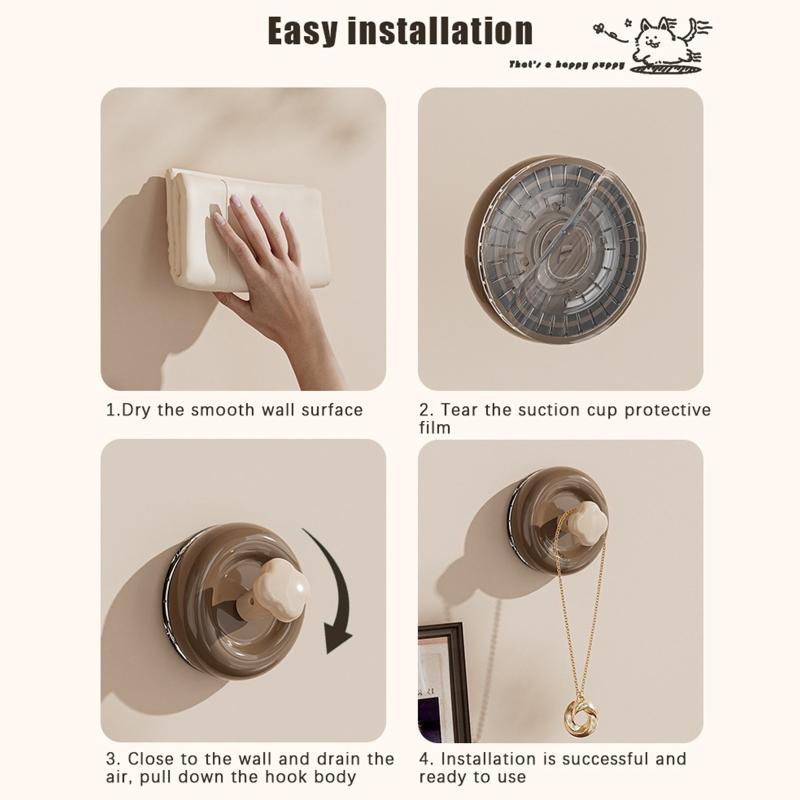 Easy installation

That's a happy puppy

1.Dry the smooth wall surface

2. Tear the suction cup protective film

3. Close to the wall and drain the air, pull down the hook body

4. Installation is successful and ready to use