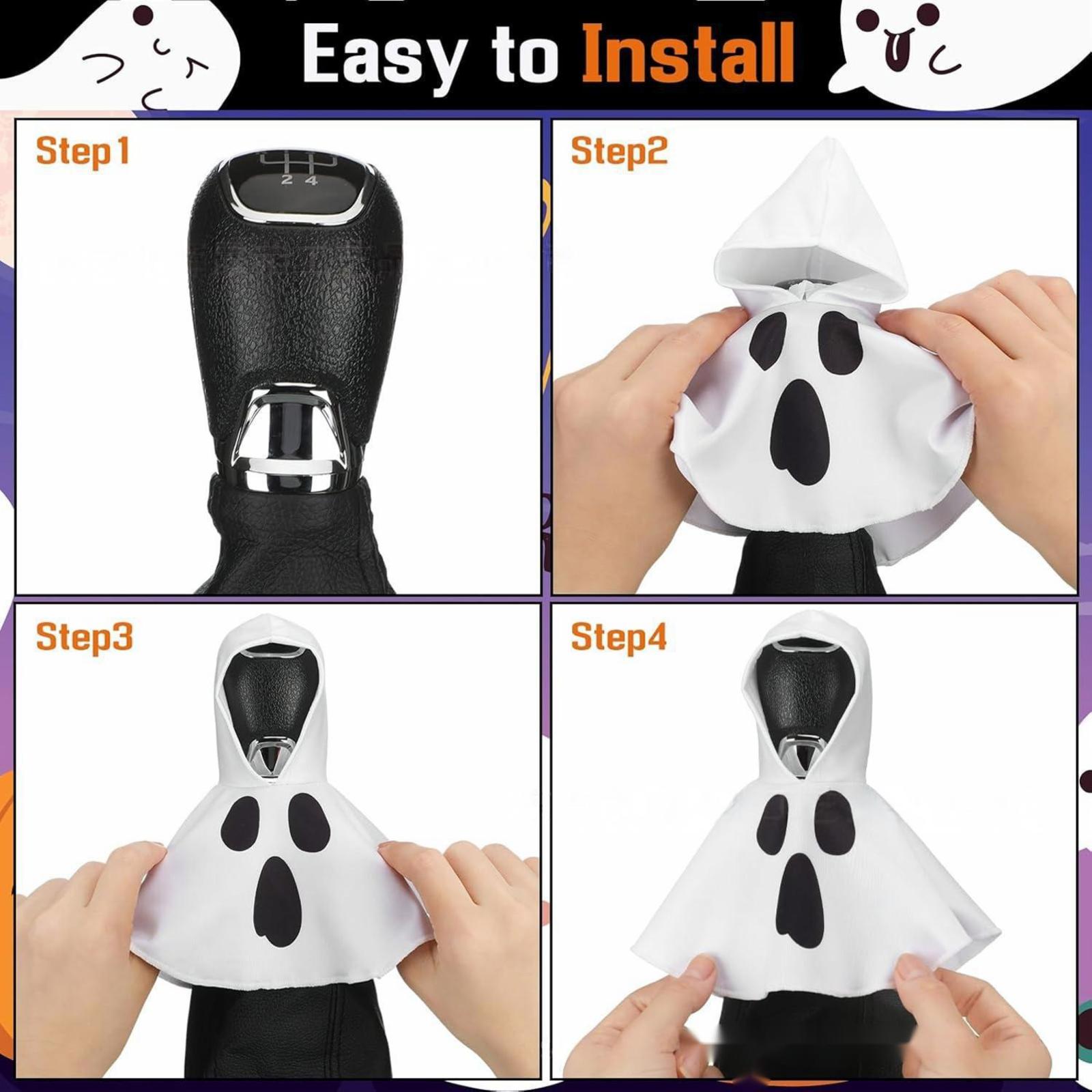 Easy to Install

Step1

2 4

Step2

Step3

Step4