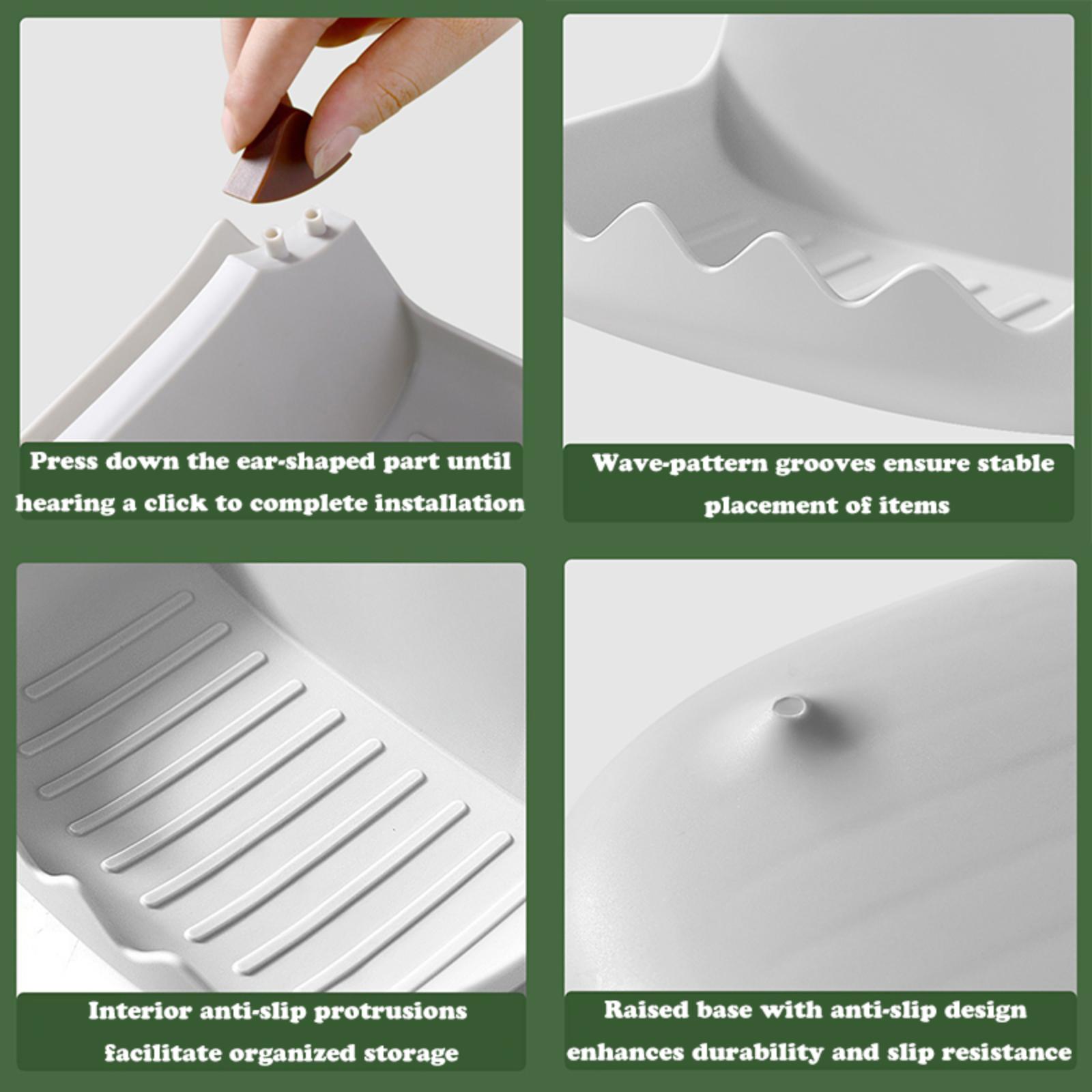 Press down the ear-shaped part until hearing a click to complete installation

Wave-pattern grooves ensure stable placement of items

Interior anti-slip protrusions facilitate organized storage

Raised base with anti-slip design enhances durability and slip resistance