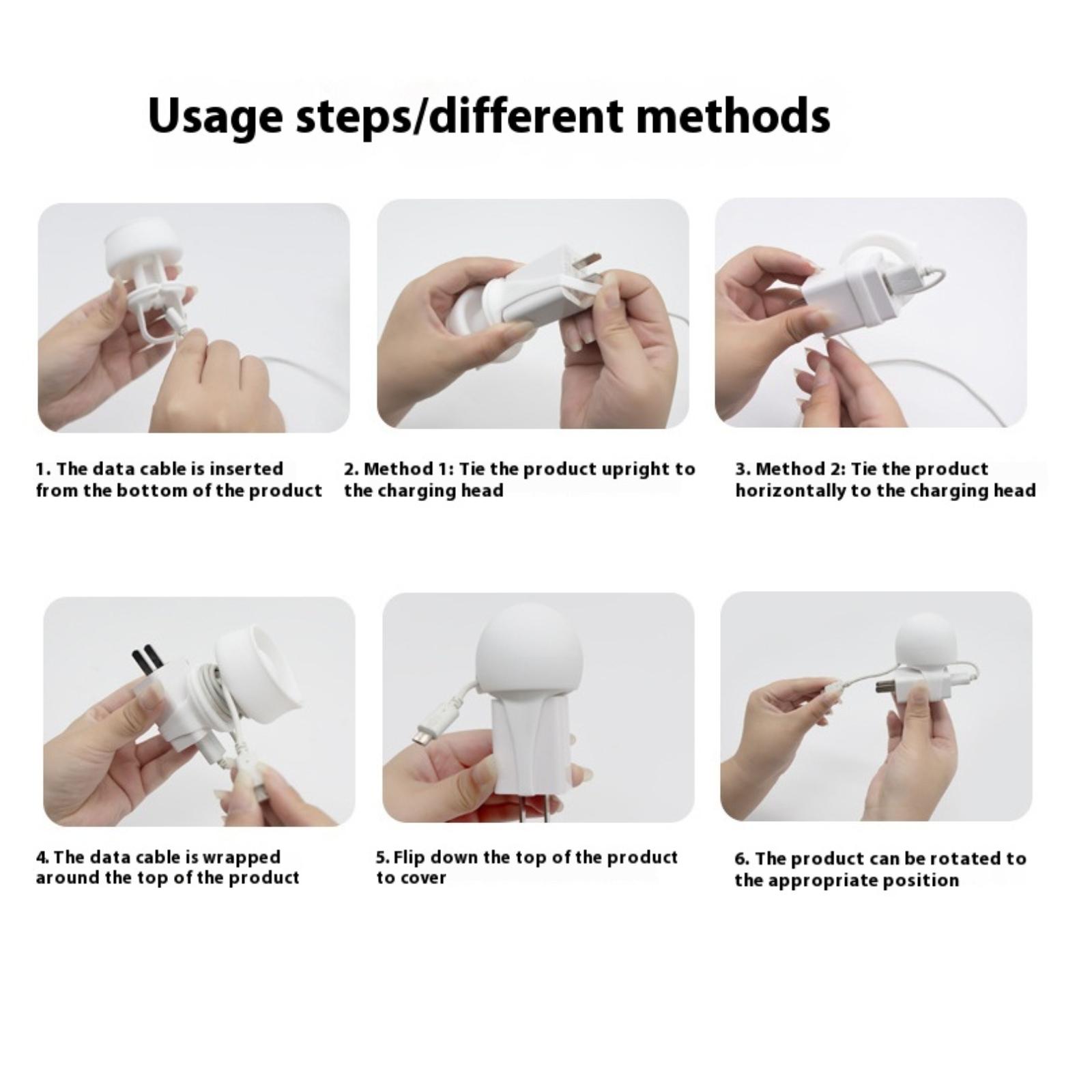 Usage steps/different methods

1. The data cable is inserted from the bottom of the product

2. Method 1: Tie the product upright to the charging head

3. Method 2: Tie the product horizontally to the charging head

4. The data cable is wrapped around the top of the product

5. Flip down the top of the product to cover

6. The product can be rotated to the appropriate position