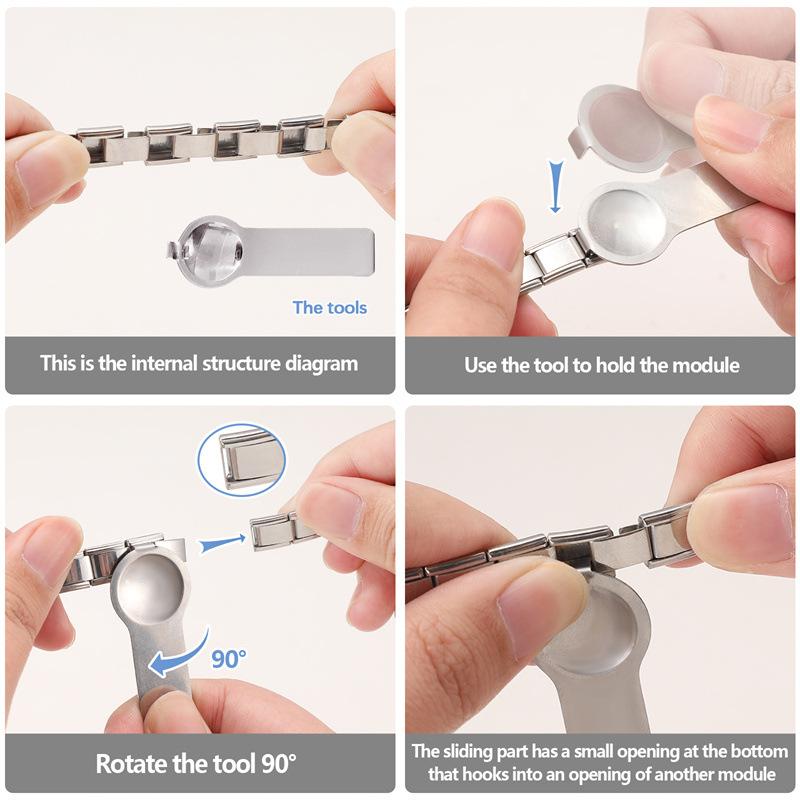 The tools

This is the internal structure diagram

Use the tool to hold the module

90°

Rotate the tool 90°

The sliding part has a small opening at the bottom that hooks into an opening of another module