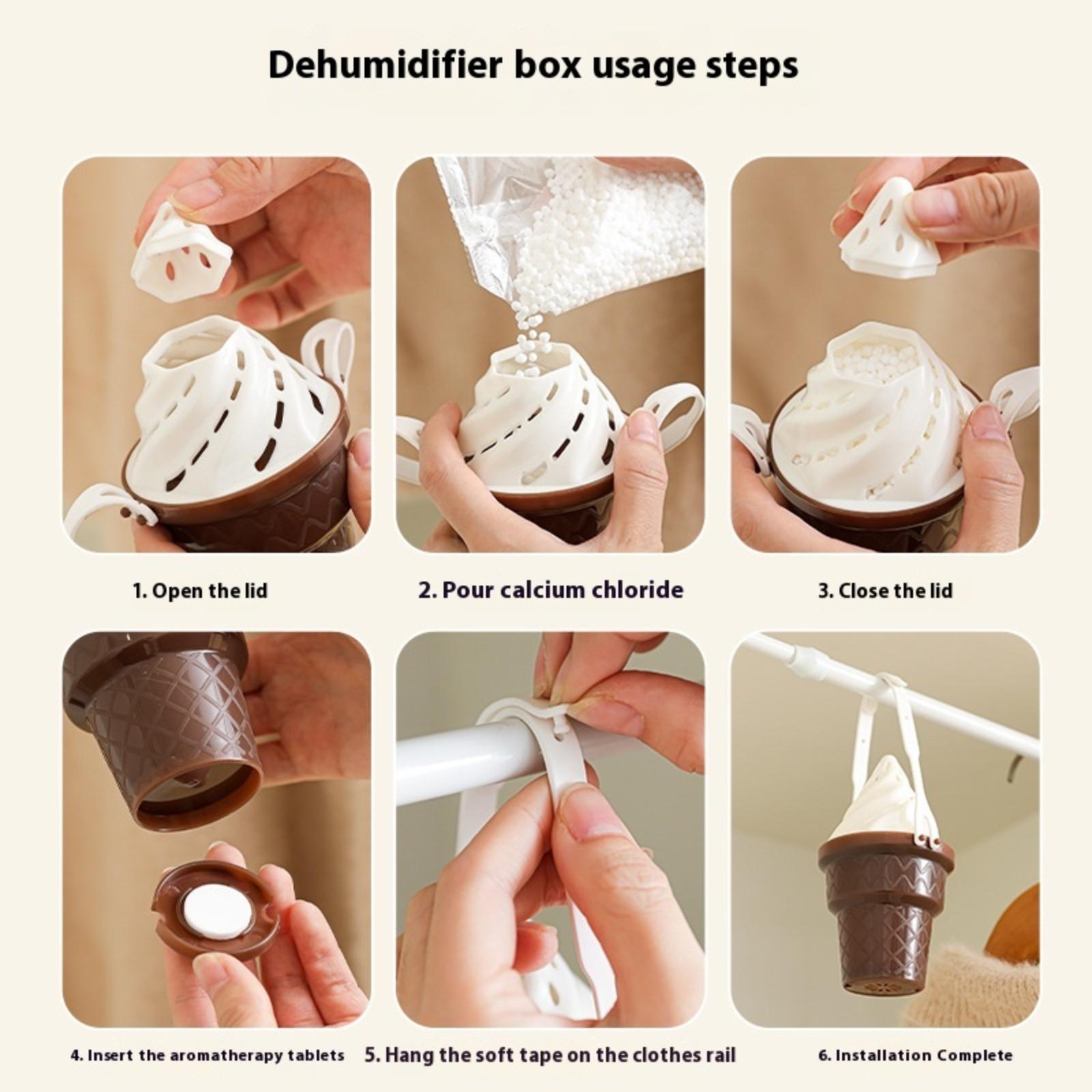 Dehumidifier box usage steps

1. Open the lid

2. Pour calcium chloride

3. Close the lid

4. Insert the aromatherapy tablets

5. Hang the soft tape on the clothes rail

6. Installation Complete