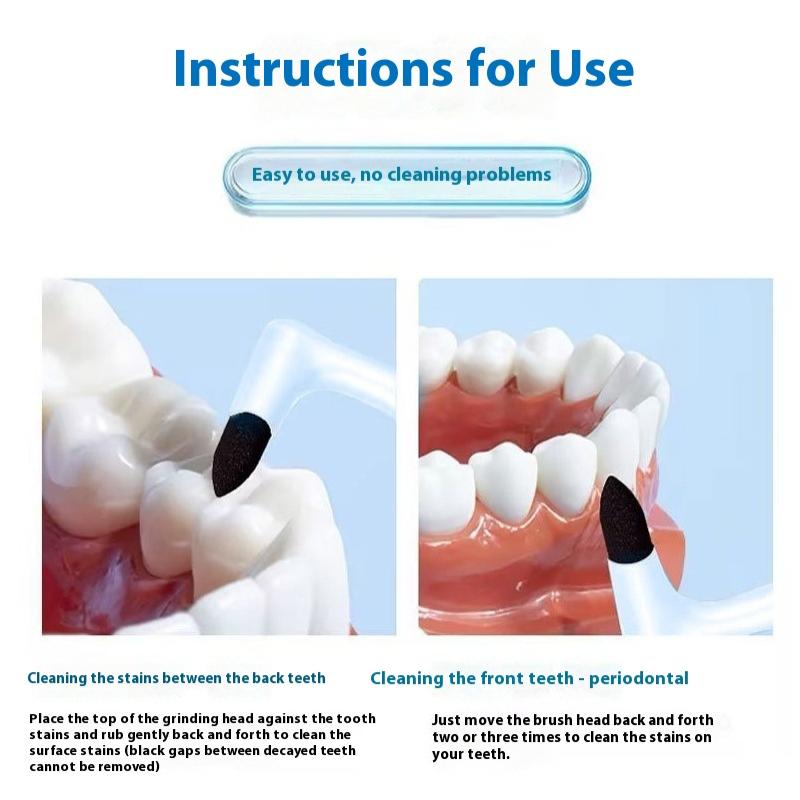 Instructions for Use

Easy to use, no cleaning problems

Cleaning the stains between the back teeth

Place the top of the grinding head against the tooth stains and rub gently back and forth to clean the surface stains (black gaps between decayed teeth cannot be removed)

Cleaning the front teeth - periodontal

Just move the brush head back and forth two or three times to clean the stains on your teeth.