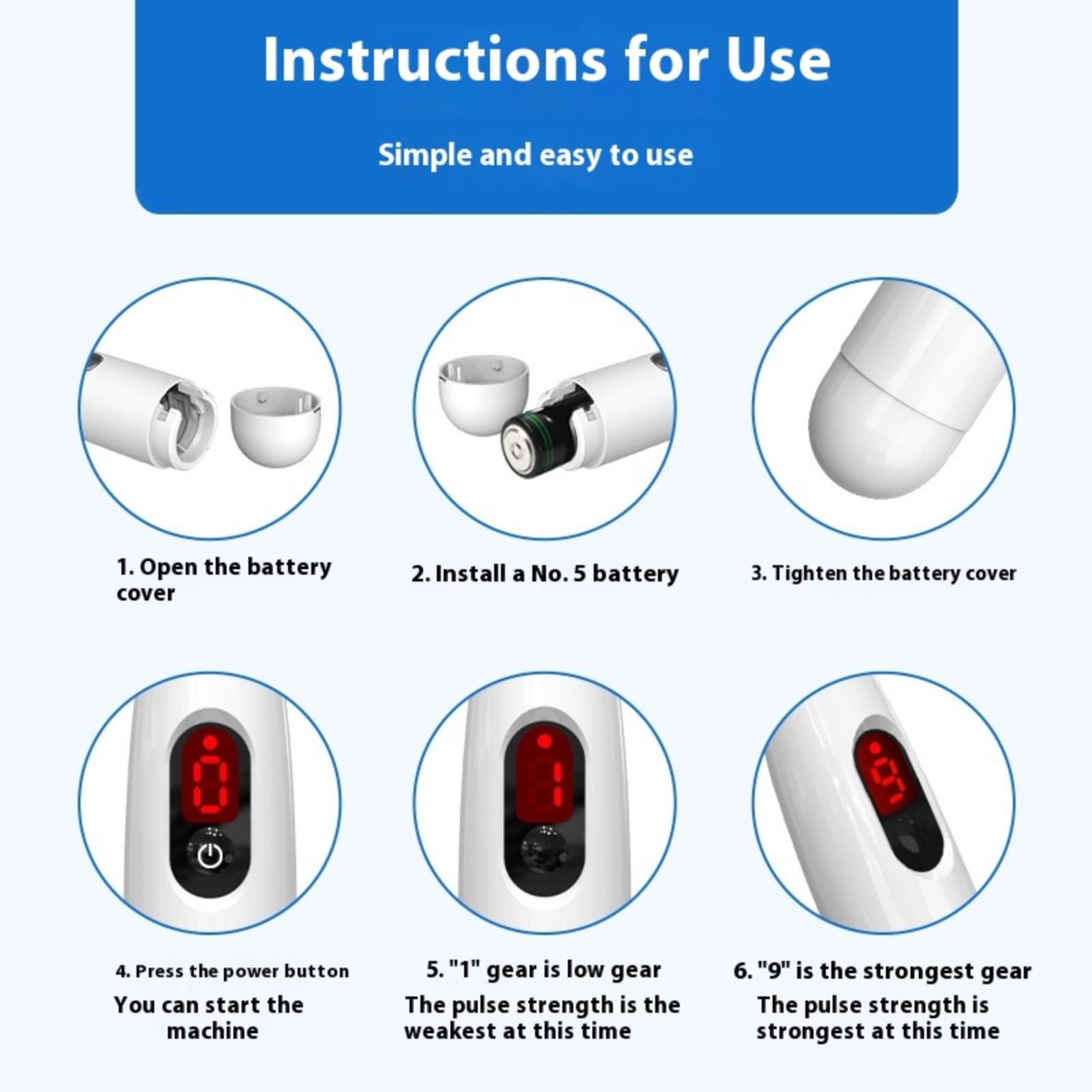 Instructions for Use

Simple and easy to use

1. Open the battery cover

2. Install a No. 5 battery

3. Tighten the battery cover

0

1

9

4. Press the power button
You can start the machine

5. "1" gear is low gear
The pulse strength is the weakest at this time

6. "9" is the strongest gear
The pulse strength is strongest at this time