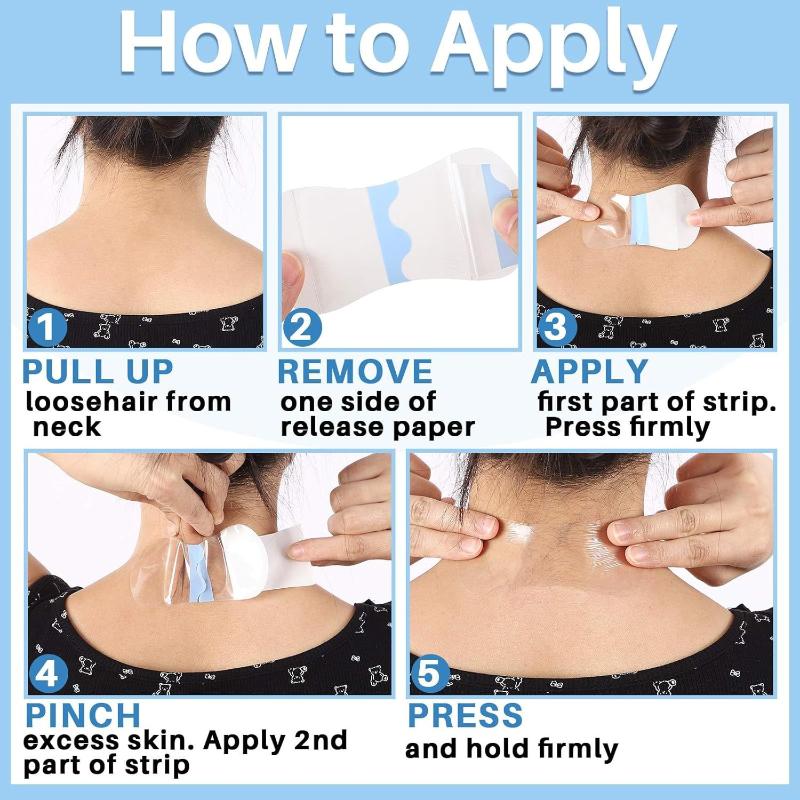 How to Apply

1

PULL UP
loosehair from neck

2

REMOVE
one side of release paper

3

APPLY
first part of strip. Press firmly

4

PINCH
excess skin. Apply 2nd part of strip

5

PRESS
and hold firmly