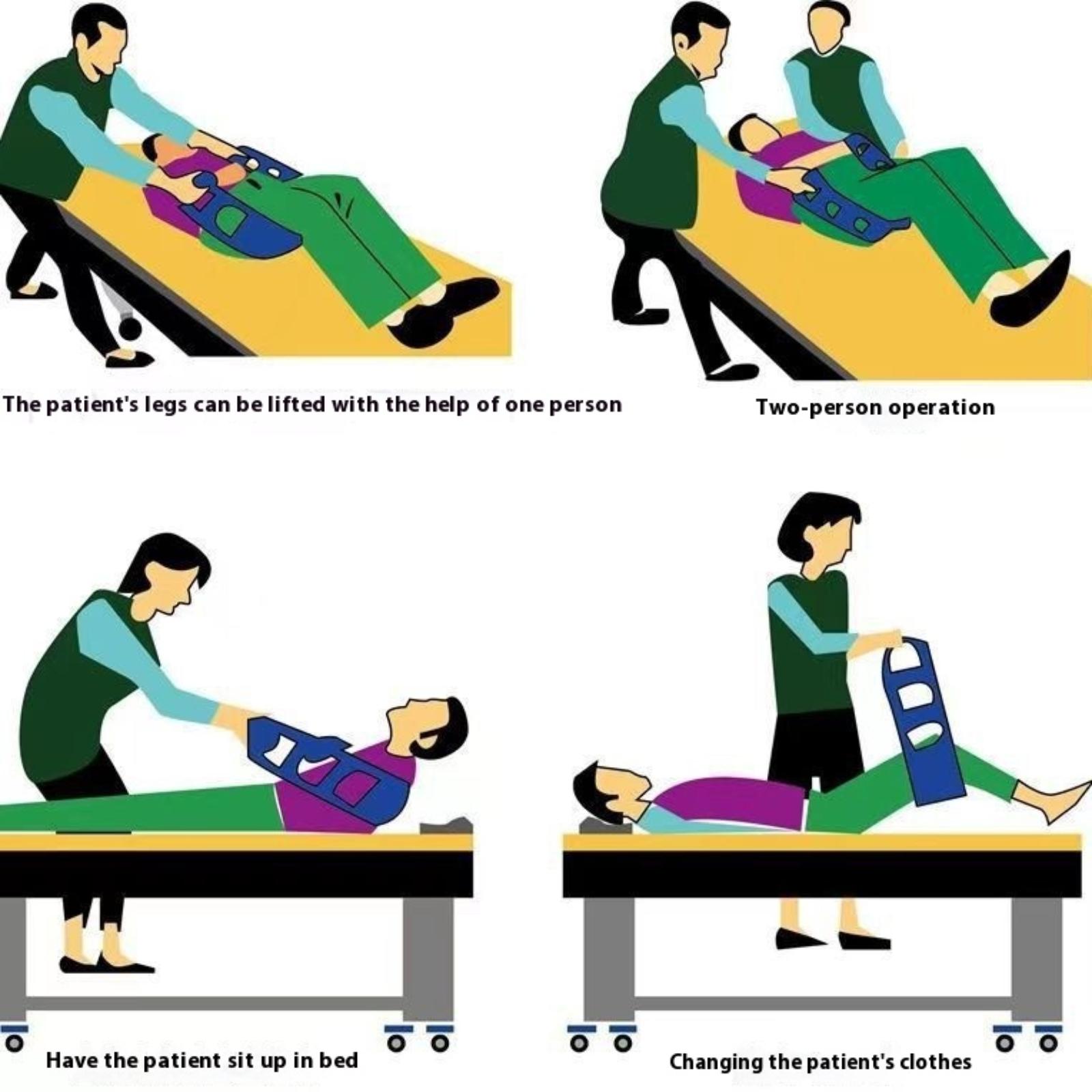 The patient's legs can be lifted with the help of one person

Two-person operation

Have the patient sit up in bed

Changing the patient's clothes