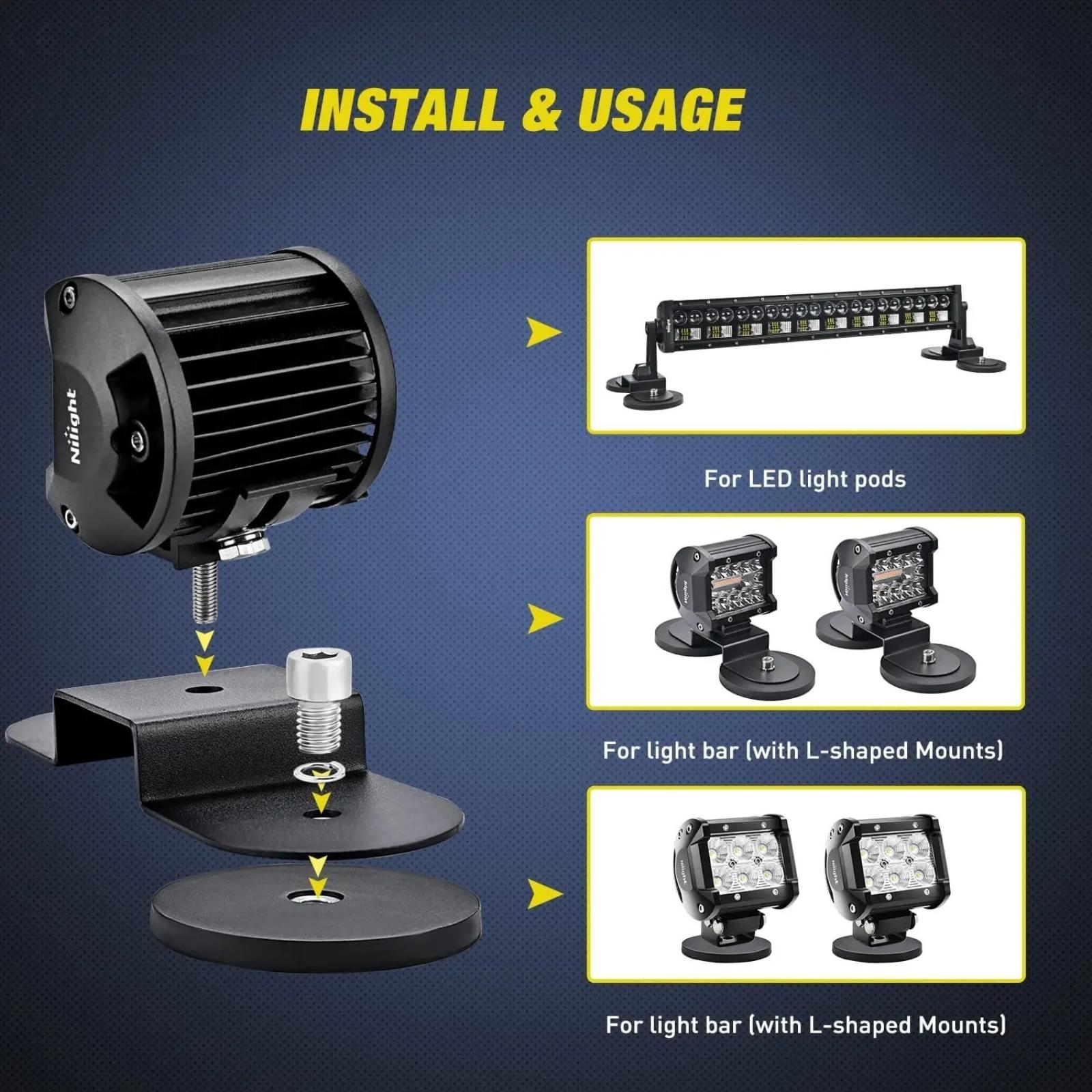 INSTALL & USAGE

Nilight

For LED light pods

For light bar (with L-shaped Mounts)

For light bar (with L-shaped Mounts)