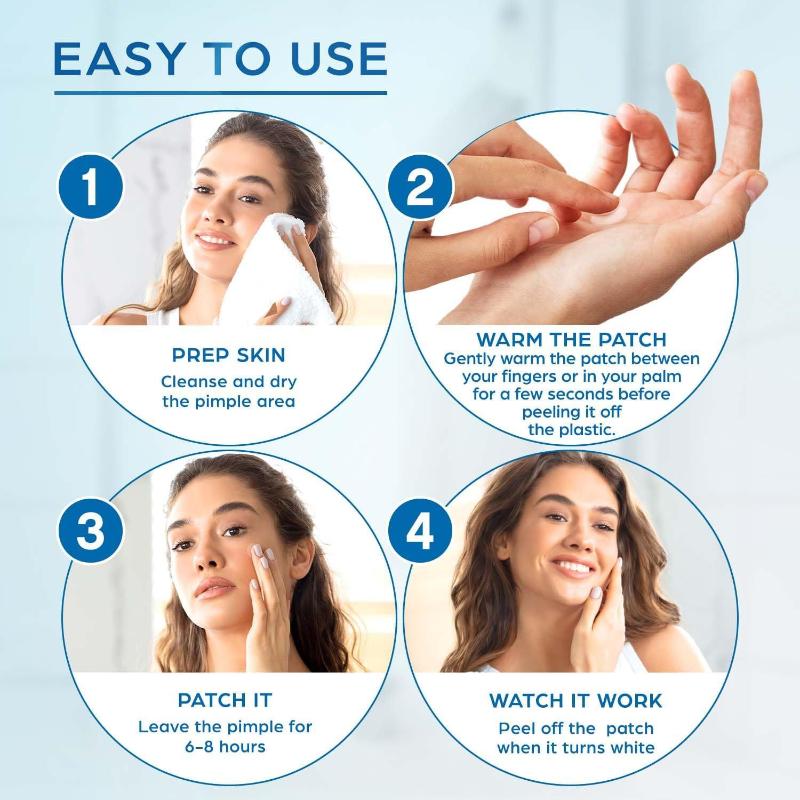 EASY TO USE

1

PREP SKIN
Cleanse and dry the pimple area

2

WARM THE PATCH
Gently warm the patch between your fingers or in your palm for a few seconds before peeling it off the plastic.

3

PATCH IT
Leave the pimple for 6-8 hours

4

WATCH IT WORK
Peel off the patch when it turns white