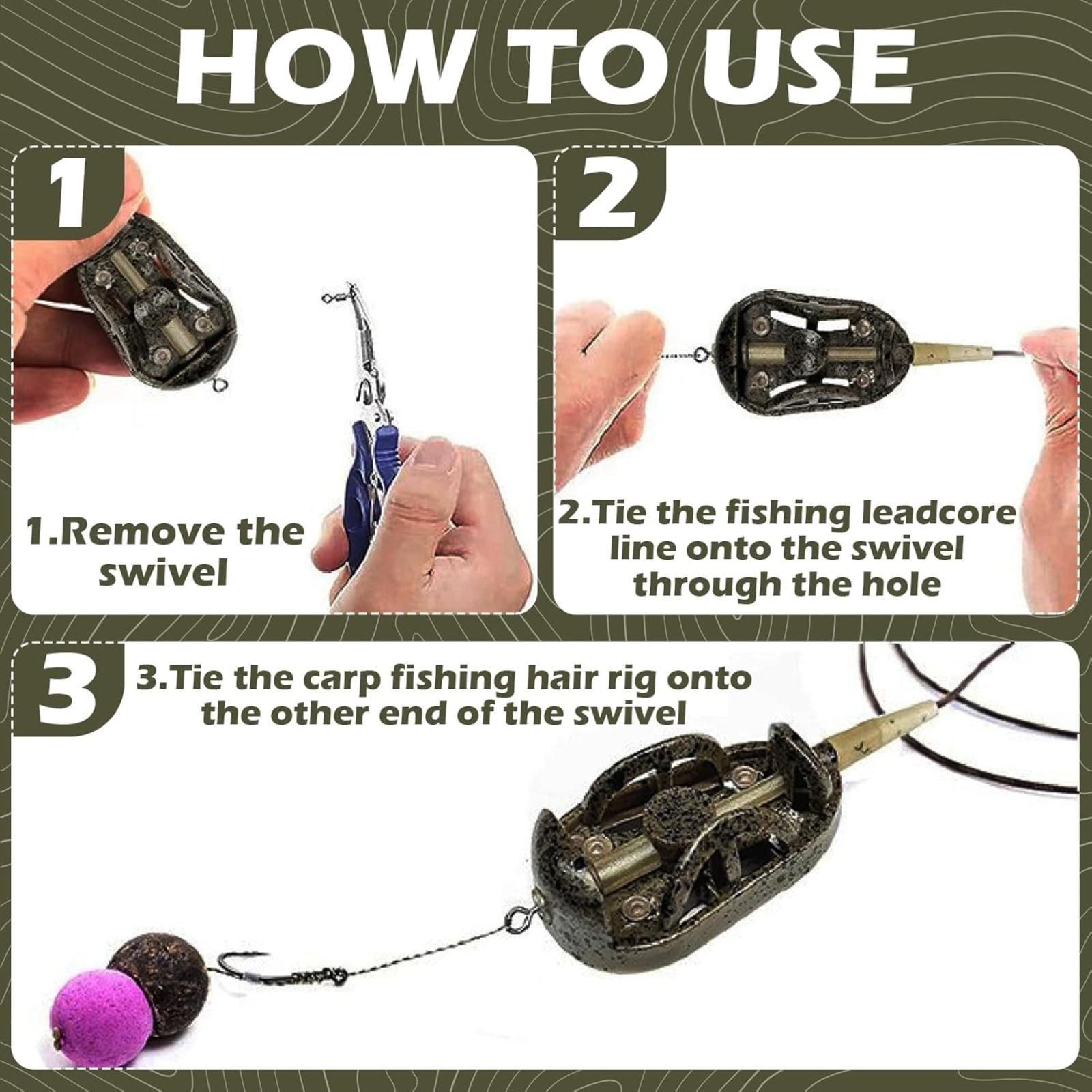 HOW TO USE

1

1.Remove the swivel

2

2.Tie the fishing leadcore line onto the swivel through the hole

3

3.Tie the carp fishing hair rig onto the other end of the swivel