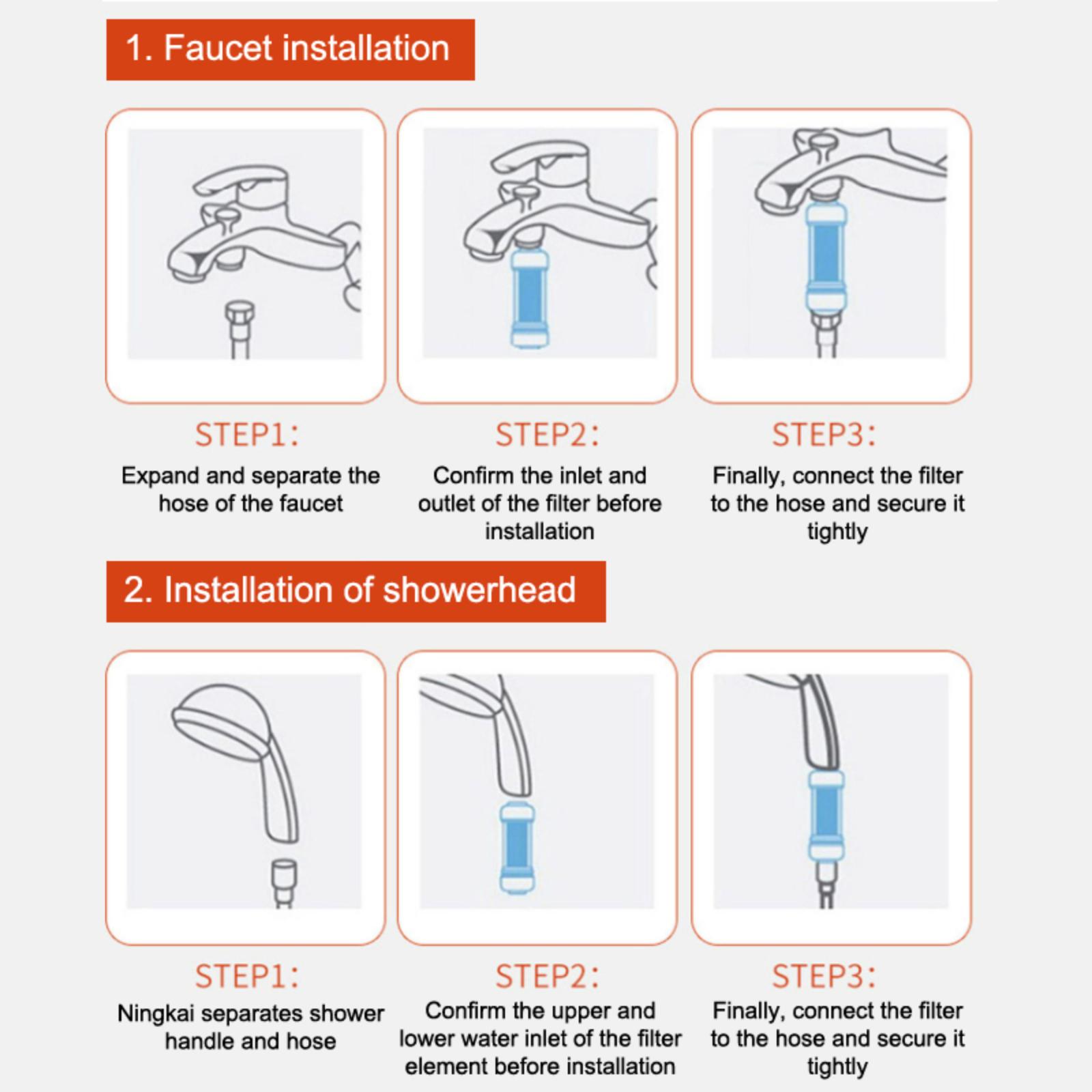 1. Faucet installation

STEP1:
Expand and separate the hose of the faucet

STEP2:
Confirm the inlet and outlet of the filter before installation

STEP3:
Finally, connect the filter to the hose and secure it tightly

2. Installation of showerhead

STEP1:
Ningkai separates shower handle and hose

STEP2:
Confirm the upper and lower water inlet of the filter element before installation

STEP3:
Finally, connect the filter to the hose and secure it tightly