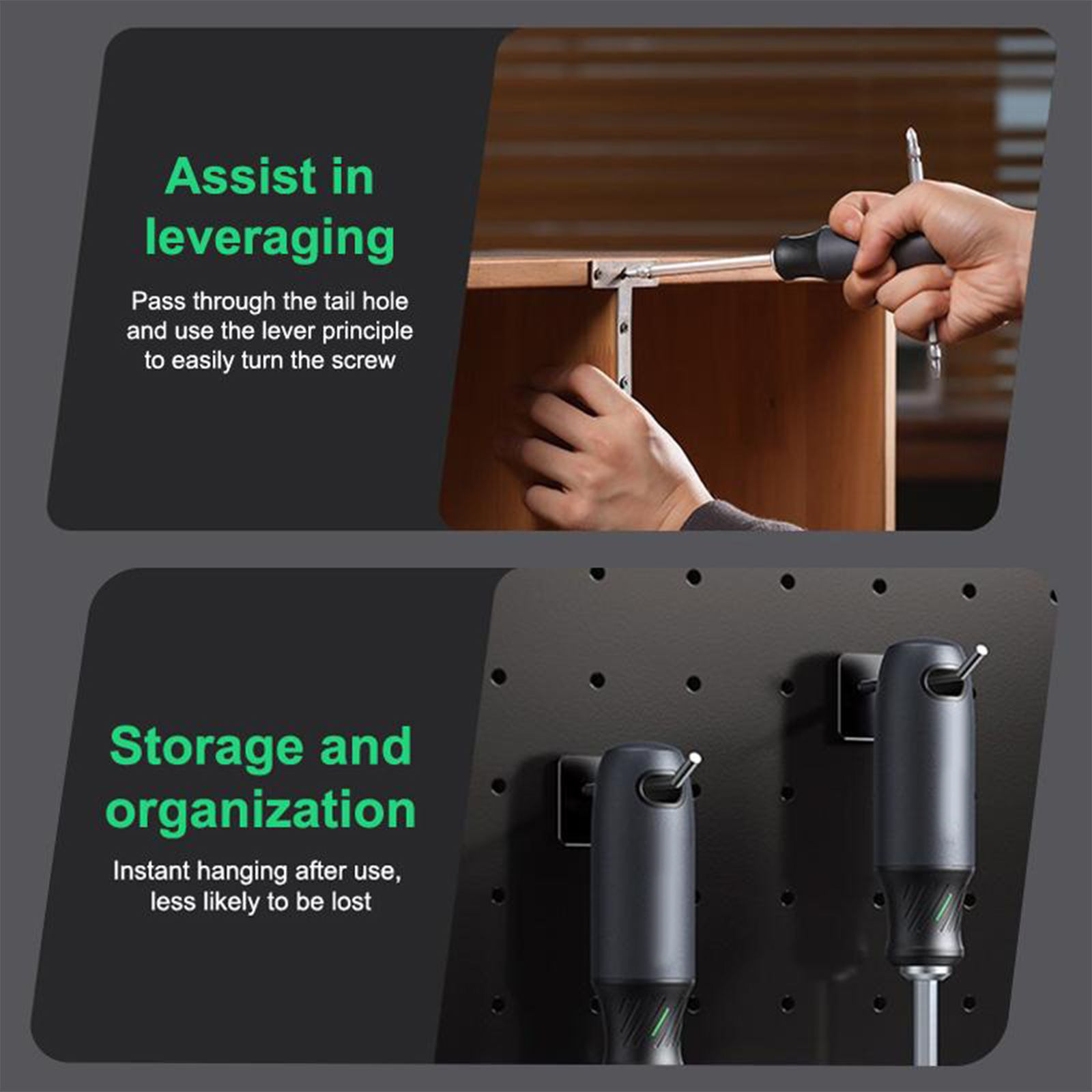 Assist in leveraging

Pass through the tail hole and use the lever principle to easily turn the screw

Storage and organization

Instant hanging after use, less likely to be lost