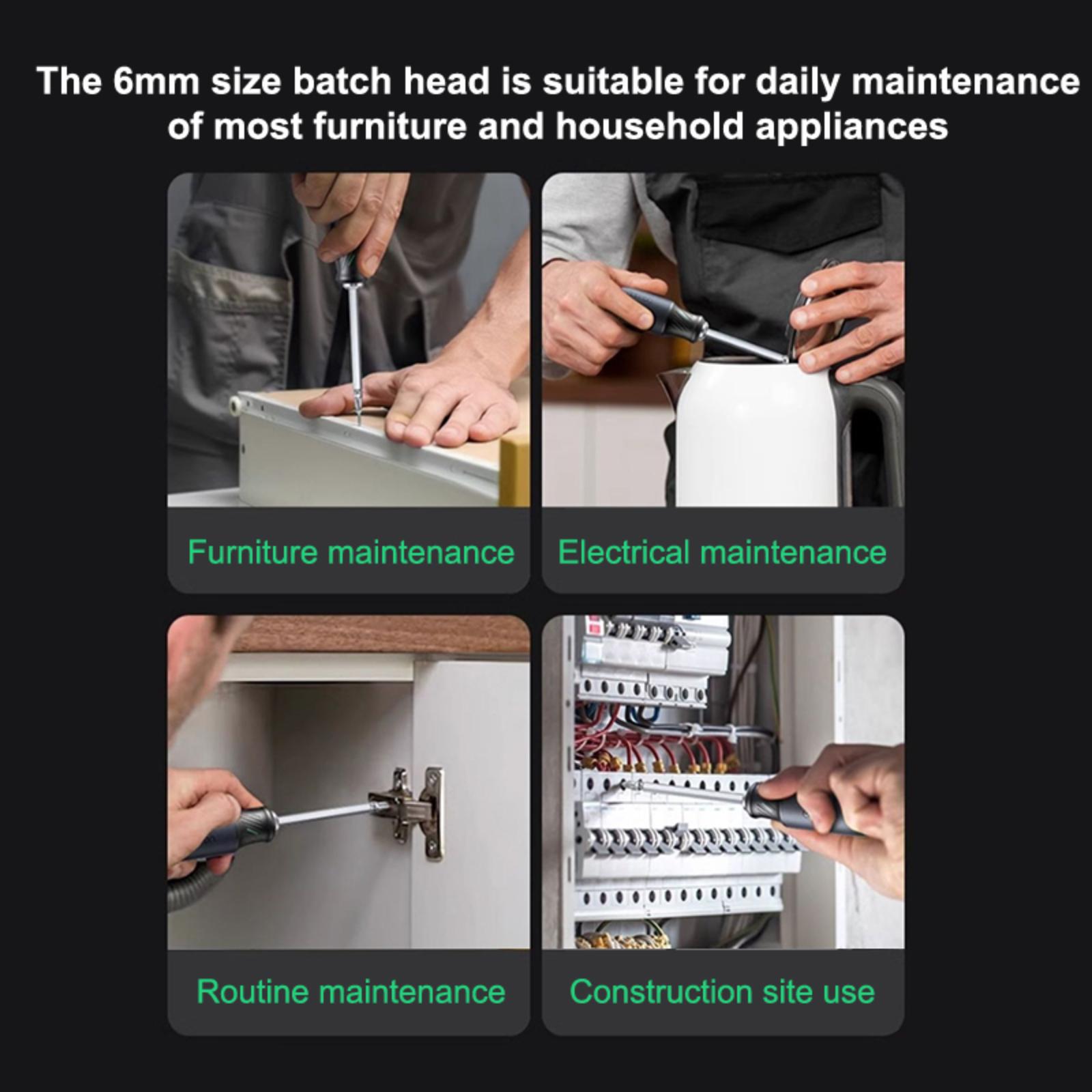 The 6mm size batch head is suitable for daily maintenance of most furniture and household appliances

Furniture maintenance

Electrical maintenance

Routine maintenance

Construction site use