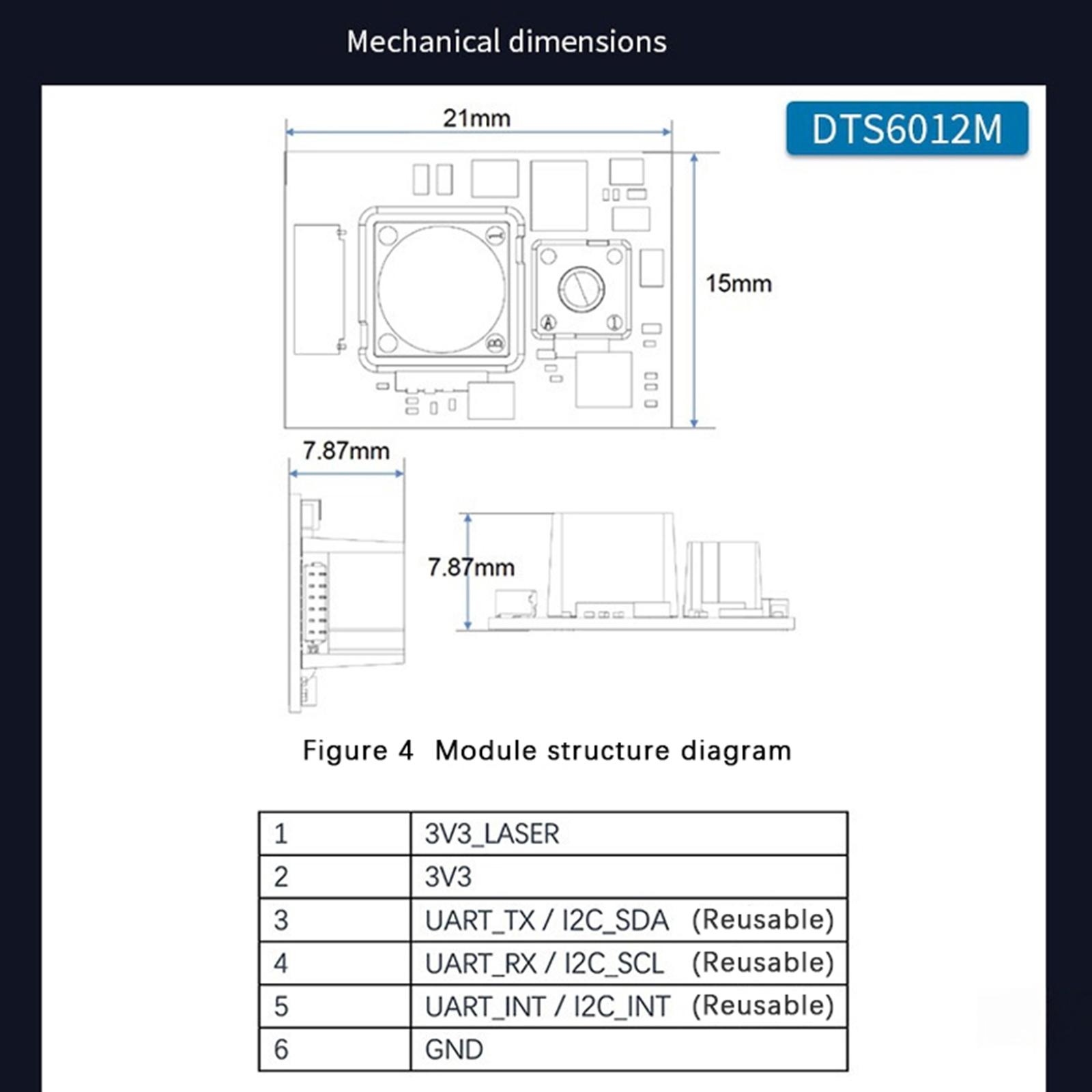 Mechanical dimensions

DTS6012M

21mm

15mm

7.87mm

7.87mm

Figure 4 Module structure diagram

| 1 | 3V3_LASER |
|---|---|
| 2 | 3V3 |
| 3 | UART_TX / I2C_SDA (Reusable) |
| 4 | UART_RX / I2C_SCL (Reusable) |
| 5 | UART_INT / I2C_INT (Reusable) |
| 6 | GND |