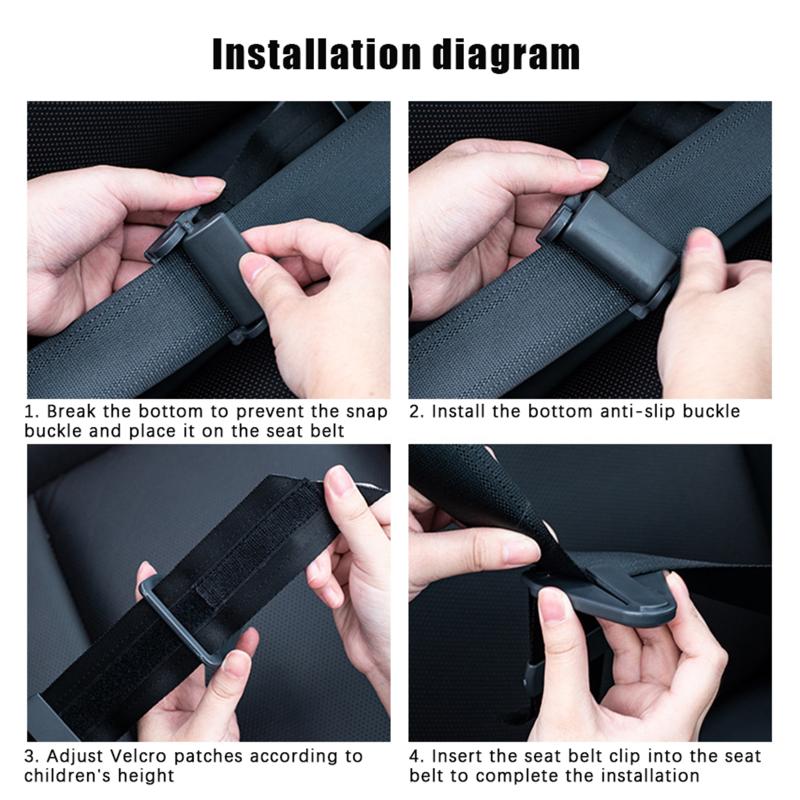 Installation diagram

1. Break the bottom to prevent the snap buckle and place it on the seat belt

2. Install the bottom anti-slip buckle

3. Adjust Velcro patches according to children's height

4. Insert the seat belt clip into the seat belt to complete the installation